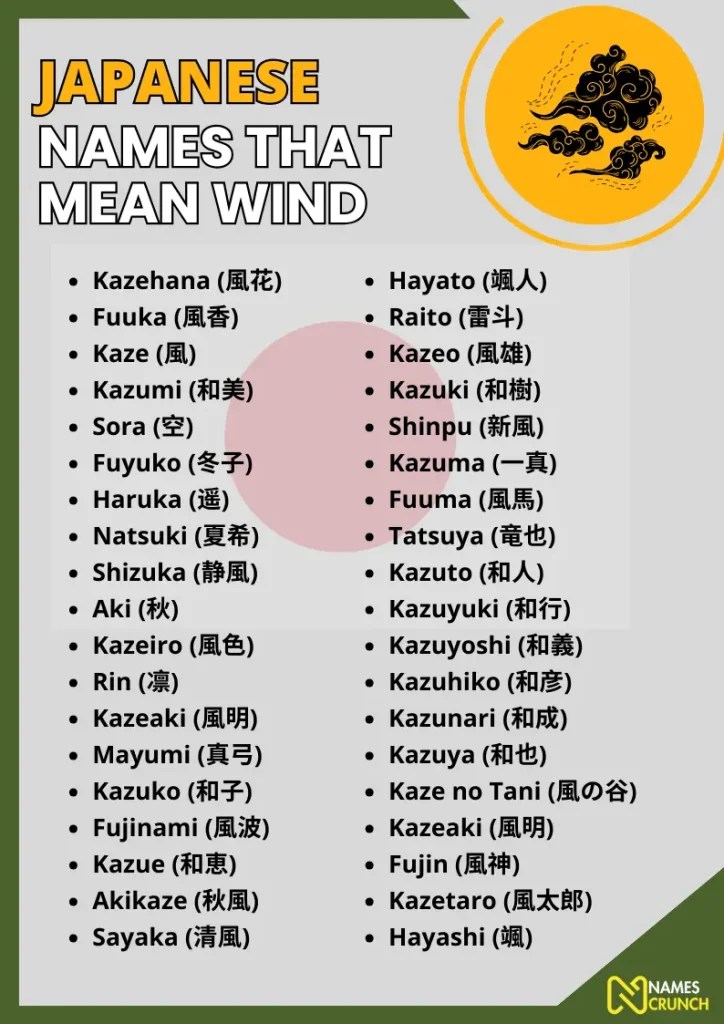 JAPANESE NAMES THAT MEAN WIND

- Kazehana (風花)
- Fuuka (風香)
- Kaze (風)
- Kazumi (和美)
- Sora (空)
- Fuyuko (冬子)
- Haruka (遥)
- Natsuki (夏希)
- Shizuka (静風)
- Aki (秋)
- Kazeiro (風色)
- Rin (凛)
- Kazeaki (風明)
- Mayumi (真弓)
- Kazuko (和子)
- Fujinami (風波)
- Kazue (和恵)
- Akikaze (秋風)
- Sayaka (清風)

- Hayato (颯人)
- Raito (雷斗)
- Kazeo (風雄)
- Kazuki (和樹)
- Shinpu (新風)
- Kazuma (一真)
- Fuuma (風馬)
- Tatsuya (竜也)
- Kazuto (和人)
- Kazuyuki (和行)
- Kazuyoshi (和義)
- Kazuhiko (和彦)
- Kazunari (和成)
- Kazuya (和也)
- Kaze no Tani (風の谷)
- Kazeaki (風明)
- Fujin (風神)
- Kazetaro (風太郎)
- Hayashi (颯)

NAMES CRUNCH