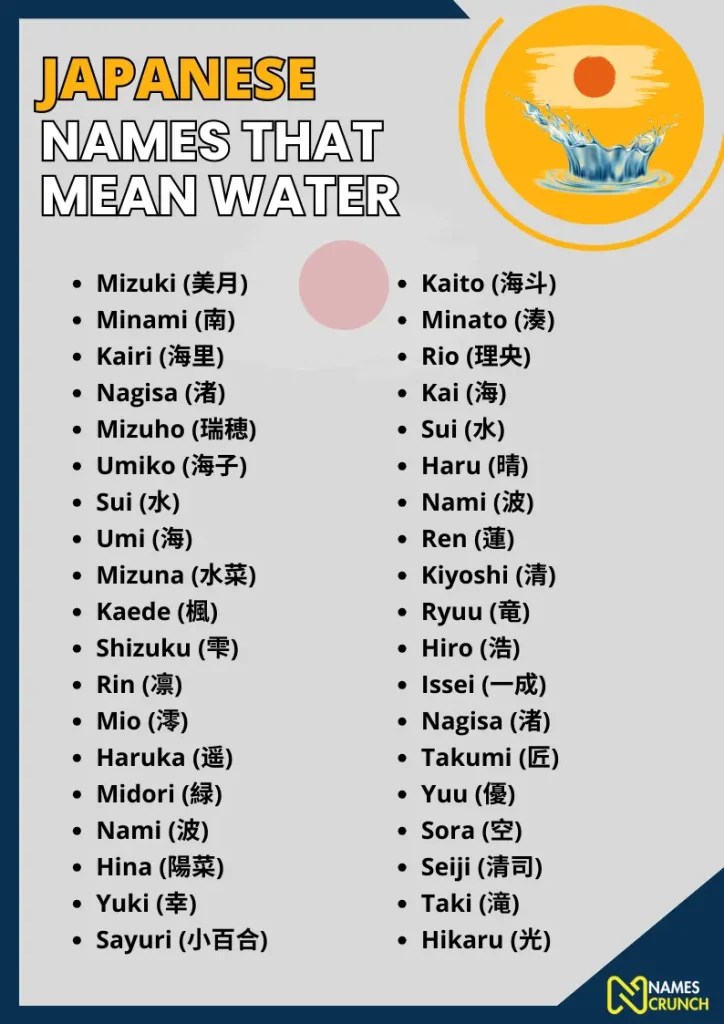 JAPANESE NAMES THAT MEAN WATER

- Mizuki (美月)
- Minami (南)
- Kairi (海里)
- Nagisa (渚)
- Mizuho (瑞穂)
- Umiko (海子)
- Sui (水)
- Umi (海)
- Mizuna (水菜)
- Kaede (楓)
- Shizuku (雫)
- Rin (凛)
- Mio (澪)
- Haruka (遥)
- Midori (緑)
- Nami (波)
- Hina (陽菜)
- Yuki (幸)
- Sayuri (小百合)

- Kaito (海斗)
- Minato (湊)
- Rio (理央)
- Kai (海)
- Sui (水)
- Haru (晴)
- Nami (波)
- Ren (蓮)
- Kiyoshi (清)
- Ryuu (竜)
- Hiro (浩)
- Issei (一成)
- Nagisa (渚)
- Takumi (匠)
- Yuu (優)
- Sora (空)
- Seiji (清司)
- Taki (滝)
- Hikaru (光)

NAMES CRUNCH