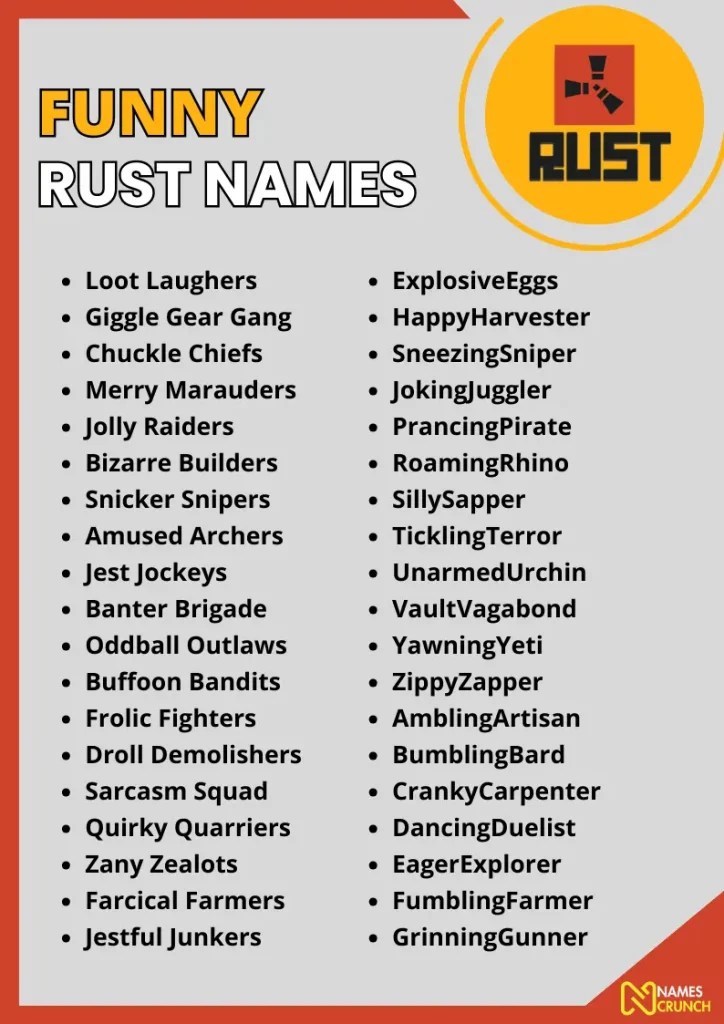 FUNNY
RUST NAMES

RUST

- Loot Laughers
- Giggle Gear Gang
- Chuckle Chiefs
- Merry Marauders
- Jolly Raiders
- Bizarre Builders
- Snicker Snipers
- Amused Archers
- Jest Jockeys
- Banter Brigade
- Oddball Outlaws
- Buffoon Bandits
- Frolic Fighters
- Droll Demolishers
- Sarcasm Squad
- Quirky Quarriers
- Zany Zealots
- Farcical Farmers
- Jestful Junkers

- ExplosiveEggs
- HappyHarvester
- SneezingSniper
- JokingJuggler
- PrancingPirate
- RoamingRhino
- SillySapper
- TicklingTerror
- UnarmedUrchin
- VaultVagabond
- YawningYeti
- ZippyZapper
- AmblingArtisan
- BumblingBard
- CrankyCarpenter
- DancingDuelist
- EagerExplorer
- FumblingFarmer
- GrinningGunner

NAMES CRUNCH