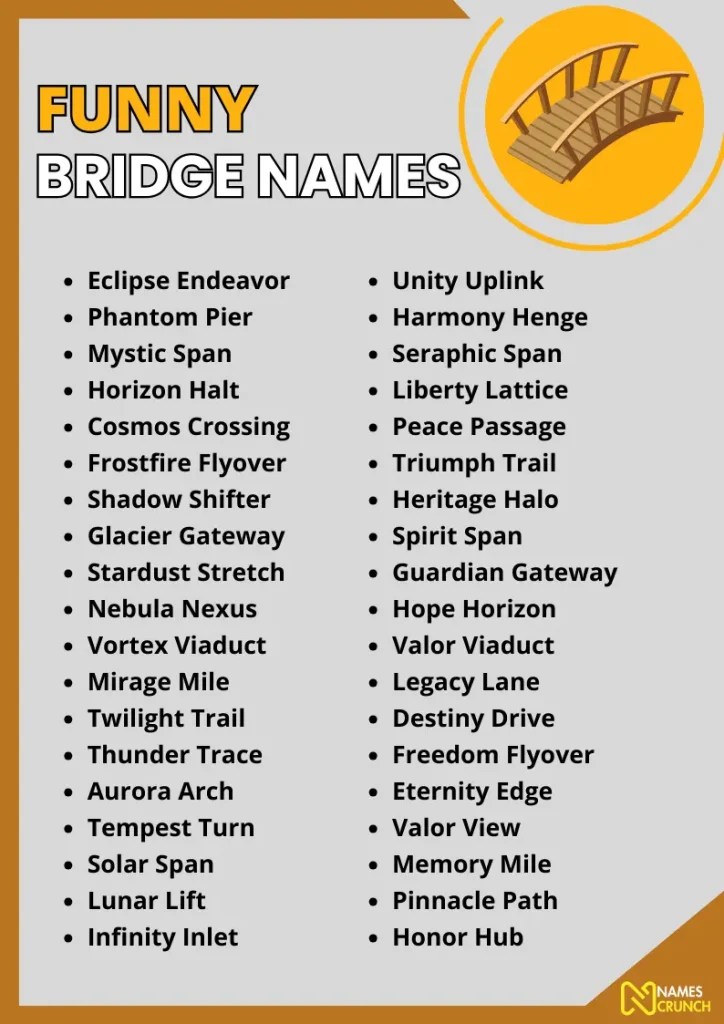 FUNNY BRIDGE NAMES

- Eclipse Endeavor
- Phantom Pier
- Mystic Span
- Horizon Halt
- Cosmos Crossing
- Frostfire Flyover
- Shadow Shifter
- Glacier Gateway
- Stardust Stretch
- Nebula Nexus
- Vortex Viaduct
- Mirage Mile
- Twilight Trail
- Thunder Trace
- Aurora Arch
- Tempest Turn
- Solar Span
- Lunar Lift
- Infinity Inlet

- Unity Uplink
- Harmony Henge
- Seraphic Span
- Liberty Lattice
- Peace Passage
- Triumph Trail
- Heritage Halo
- Spirit Span
- Guardian Gateway
- Hope Horizon
- Valor Viaduct
- Legacy Lane
- Destiny Drive
- Freedom Flyover
- Eternity Edge
- Valor View
- Memory Mile
- Pinnacle Path
- Honor Hub

NAMES CRUNCH