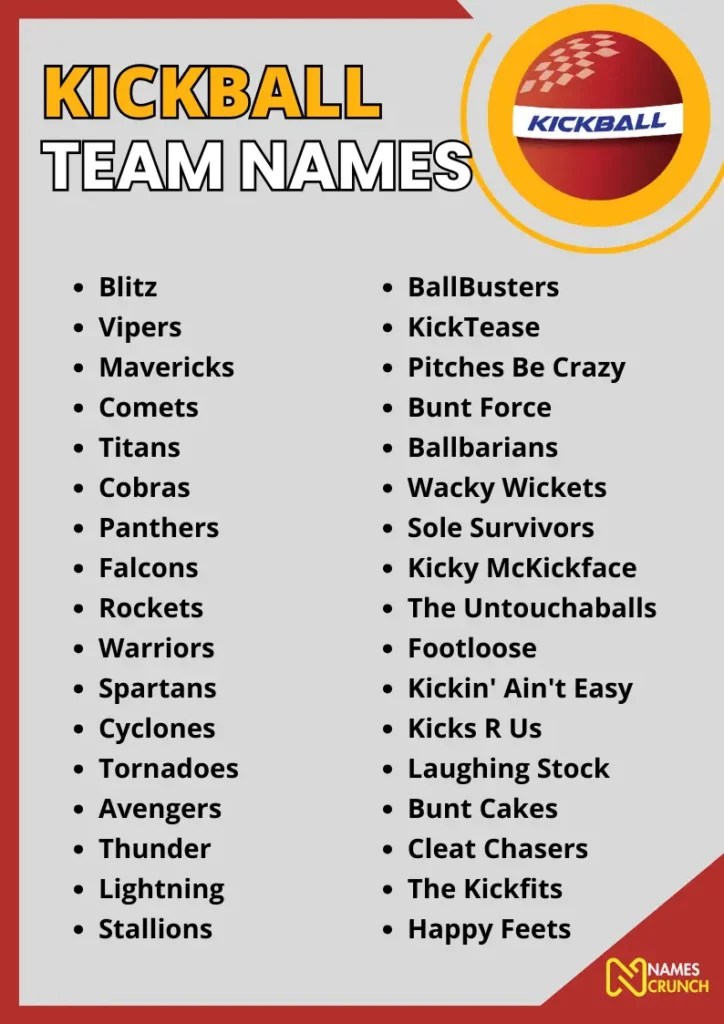 KICKBALL TEAM NAMES

KICKBALL

- Blitz
- Vipers
- Mavericks
- Comets
- Titans
- Cobras
- Panthers
- Falcons
- Rockets
- Warriors
- Spartans
- Cyclones
- Tornadoes
- Avengers
- Thunder
- Lightning
- Stallions

- BallBusters
- KickTease
- Pitches Be Crazy
- Bunt Force
- Ballbarians
- Wacky Wickets
- Sole Survivors
- Kicky McKickface
- The Untouchaballs
- Footloose
- Kickin' Ain't Easy
- Kicks R Us
- Laughing Stock
- Bunt Cakes
- Cleat Chasers
- The Kickfits
- Happy Feets

NAMES CRUNCH