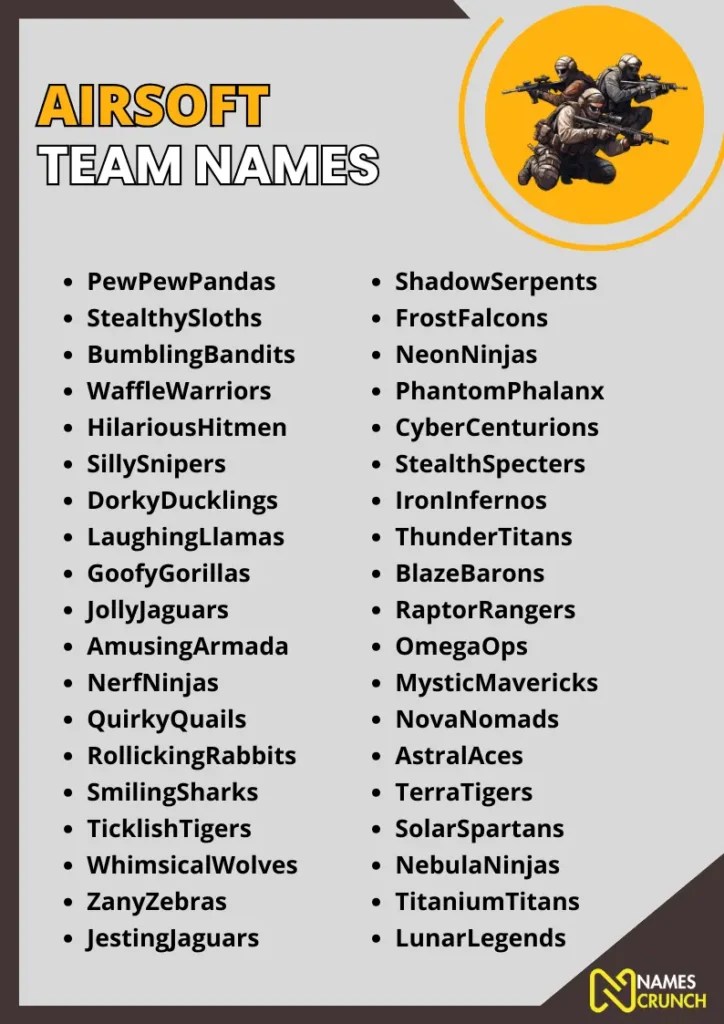 AIRSOFT
TEAM NAMES

- PewPewPandas
- StealthySloths
- BumblingBandits
- WaffleWarriors
- HilariousHitmen
- SillySnipers
- DorkyDucklings
- LaughingLlamas
- GoofyGorillas
- JollyJaguars
- AmusingArmada
- NerfNinjas
- QuirkyQuails
- RollickingRabbits
- SmilingSharks
- TicklishTigers
- WhimsicalWolves
- ZanyZebras
- JestingJaguars

- ShadowSerpents
- FrostFalcons
- NeonNinjas
- PhantomPhalanx
- CyberCenturions
- StealthSpecters
- IronInfernos
- ThunderTitans
- BlazeBarons
- RaptorRangers
- OmegaOps
- MysticMavericks
- NovaNomads
- AstralAces
- TerraTigers
- SolarSpartans
- NebulaNinjas
- TitaniumTitans
- LunarLegends

NAMES CRUNCH