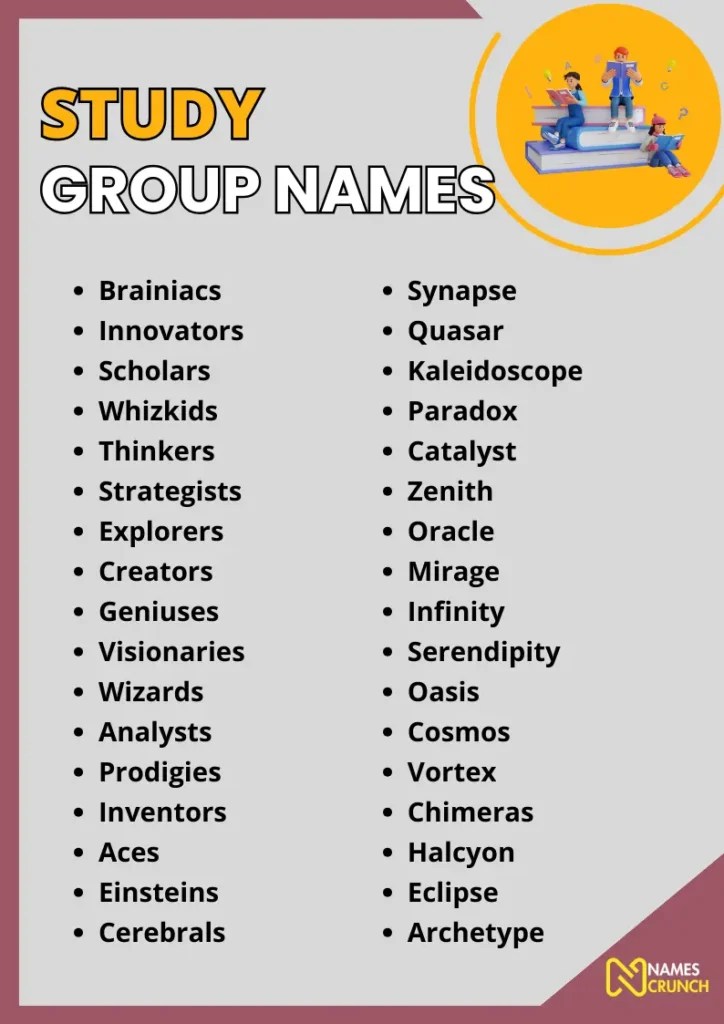 STUDY
GROUP NAMES

- Brainiacs
- Innovators
- Scholars
- Whizkids
- Thinkers
- Strategists
- Explorers
- Creators
- Geniuses
- Visionaries
- Wizards
- Analysts
- Prodigies
- Inventors
- Aces
- Einsteins
- Cerebrals

- Synapse
- Quasar
- Kaleidoscope
- Paradox
- Catalyst
- Zenith
- Oracle
- Mirage
- Infinity
- Serendipity
- Oasis
- Cosmos
- Vortex
- Chimeras
- Halcyon
- Eclipse
- Archetype

NAMES CRUNCH