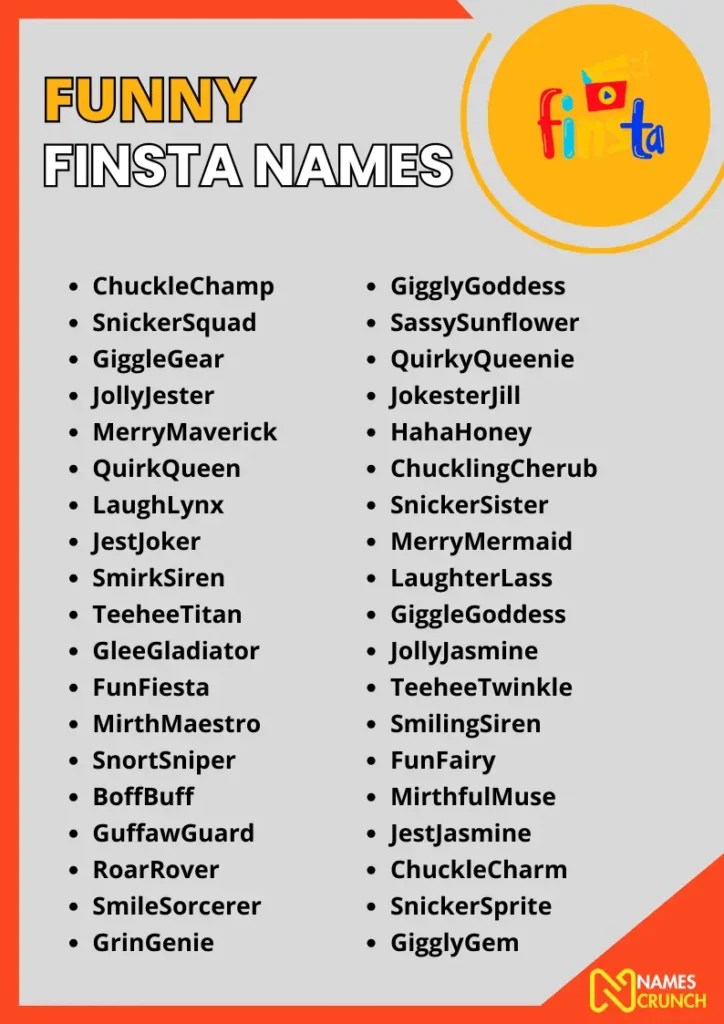 FUNNY
FINSTA NAMES

finsta

- ChuckleChamp
- SnickerSquad
- GiggleGear
- JollyJester
- MerryMaverick
- QuirkQueen
- LaughLynx
- JestJoker
- SmirkSiren
- TeeheeTitan
- GleeGladiator
- FunFiesta
- MirthMaestro
- SnortSniper
- BoffBuff
- GuffawGuard
- RoarRover
- SmileSorcerer
- GrinGenie

- GigglyGoddess
- SassySunflower
- QuirkyQueenie
- JokesterJill
- HahaHoney
- ChucklingCherub
- SnickerSister
- MerryMermaid
- LaughterLass
- GiggleGoddess
- JollyJasmine
- TeeheeTwinkle
- SmilingSiren
- FunFairy
- MirthfulMuse
- JestJasmine
- ChuckleCharm
- SnickerSprite
- GigglyGem

NAMES CRUNCH