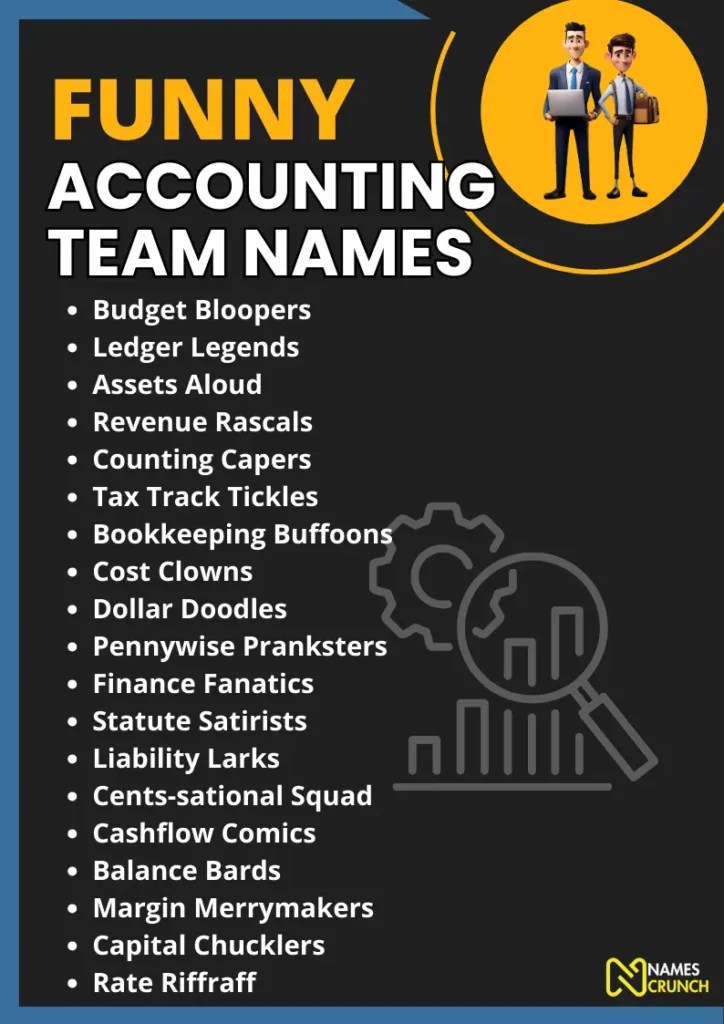 FUNNY ACCOUNTING TEAM NAMES

- Budget Bloopers
- Ledger Legends
- Assets Aloud
- Revenue Rascals
- Counting Capers
- Tax Track Tickles
- Bookkeeping Buffoons
- Cost Clowns
- Dollar Doodles
- Pennywise Pranksters
- Finance Fanatics
- Statute Satirists
- Liability Larks
- Cents-sational Squad
- Cashflow Comics
- Balance Bards
- Margin Merrymakers
- Capital Chucklers
- Rate Riffraff

NAMES CRUNCH