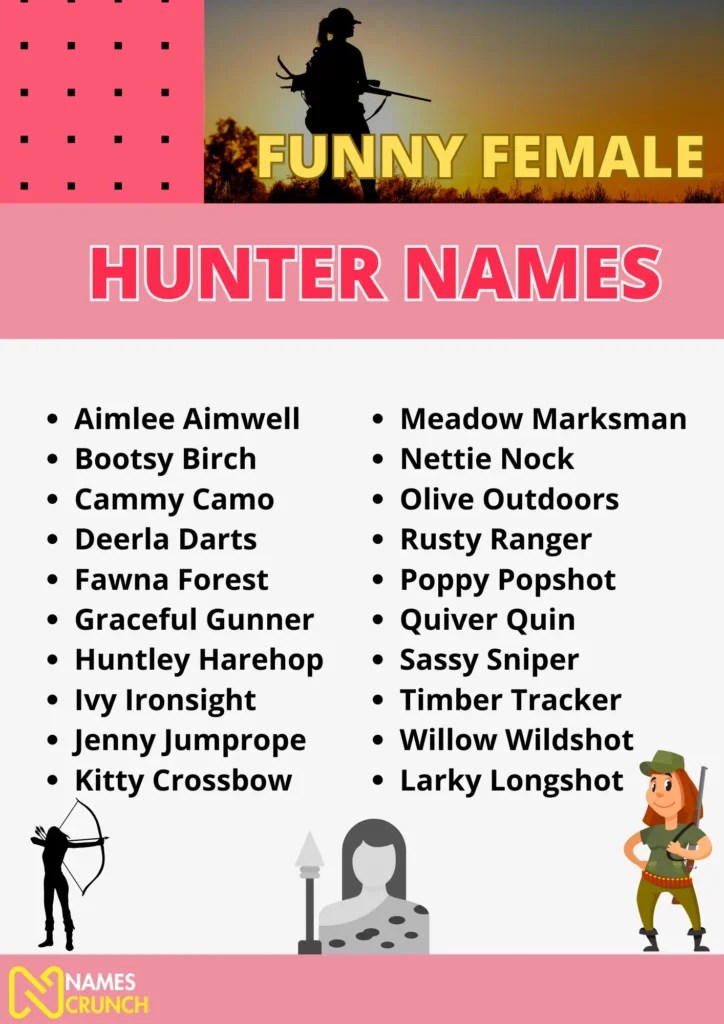 FUNNY FEMALE

HUNTER NAMES

- Aimlee Aimwell
- Bootsy Birch
- Cammy Camo
- Deerla Darts
- Fawna Forest
- Graceful Gunner
- Huntley Harehop
- Ivy Ironsight
- Jenny Jumprope
- Kitty Crossbow

- Meadow Marksman
- Nettie Nock
- Olive Outdoors
- Rusty Ranger
- Poppy Popshot
- Quiver Quin
- Sassy Sniper
- Timber Tracker
- Willow Wildshot
- Larky Longshot

NAMES CRUNCH