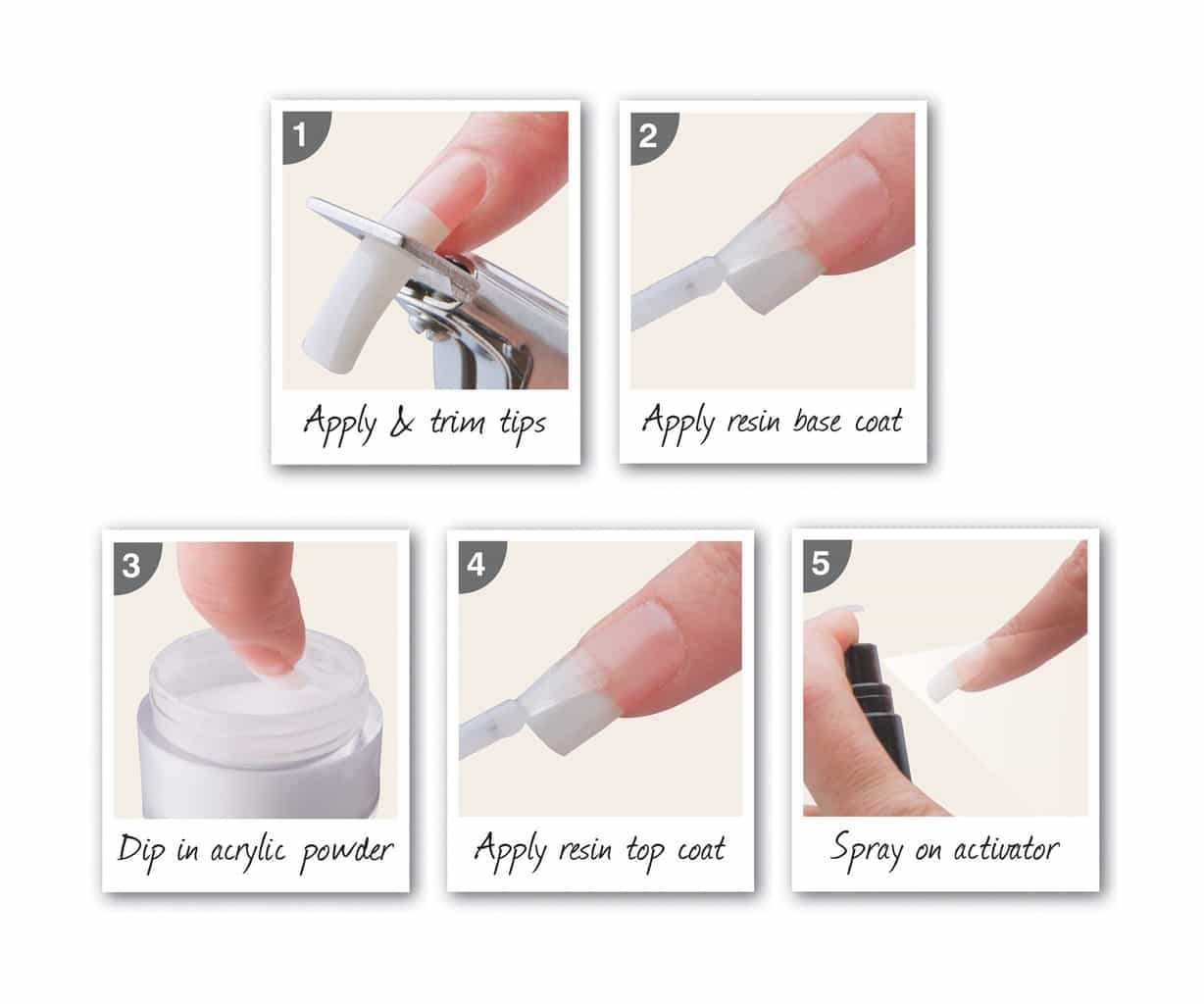 1
Apply & trim tips

2
Apply resin base coat

3
Dip in acrylic powder

4
Apply resin top coat

5
Spray on activator