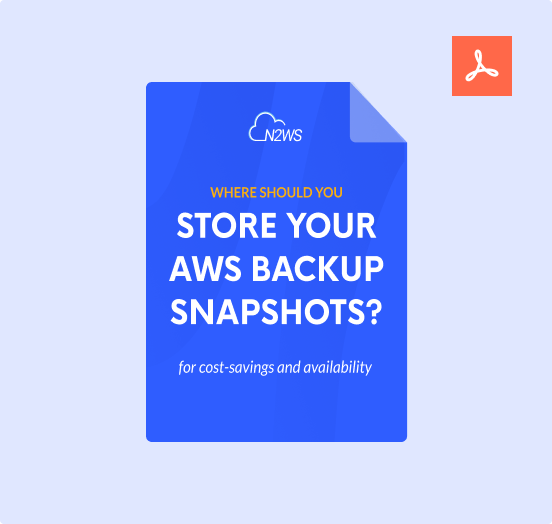 N2WS

WHERE SHOULD YOU

STORE YOUR AWS BACKUP SNAPSHOTS?

for cost-savings and availability