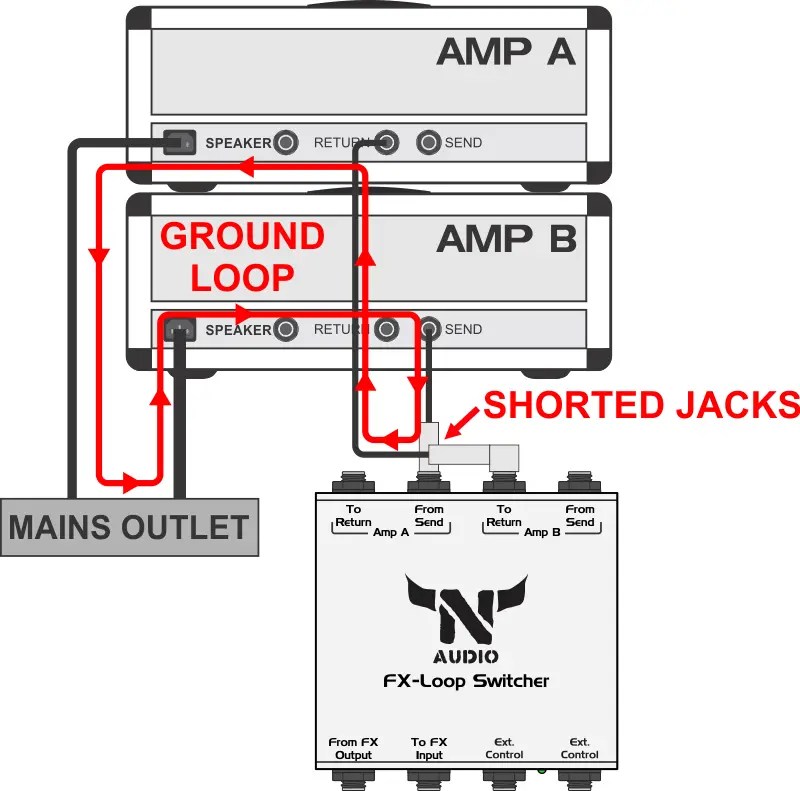 AMP A

SPEAKER RETURN SEND

GROUND LOOP

AMP B

SPEAKER RETURN SEND

SHORTED JACKS

MAINS OUTLET

To Return From Send Amp A

To Return From Send Amp B

N AUDIO

FX-Loop Switcher

From FX Output

To FX Input

Ext. Control

Ext. Control