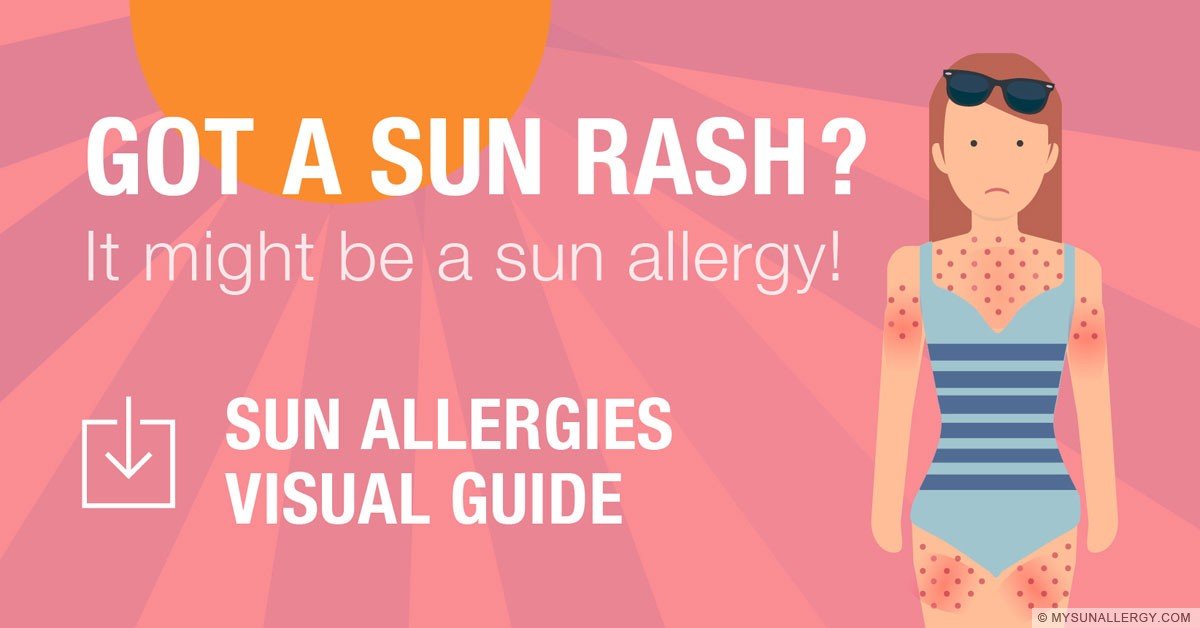 GOT A SUN RASH?
It might be a sun allergy!

SUN ALLERGIES
VISUAL GUIDE

© MYSUNALLERGY.COM