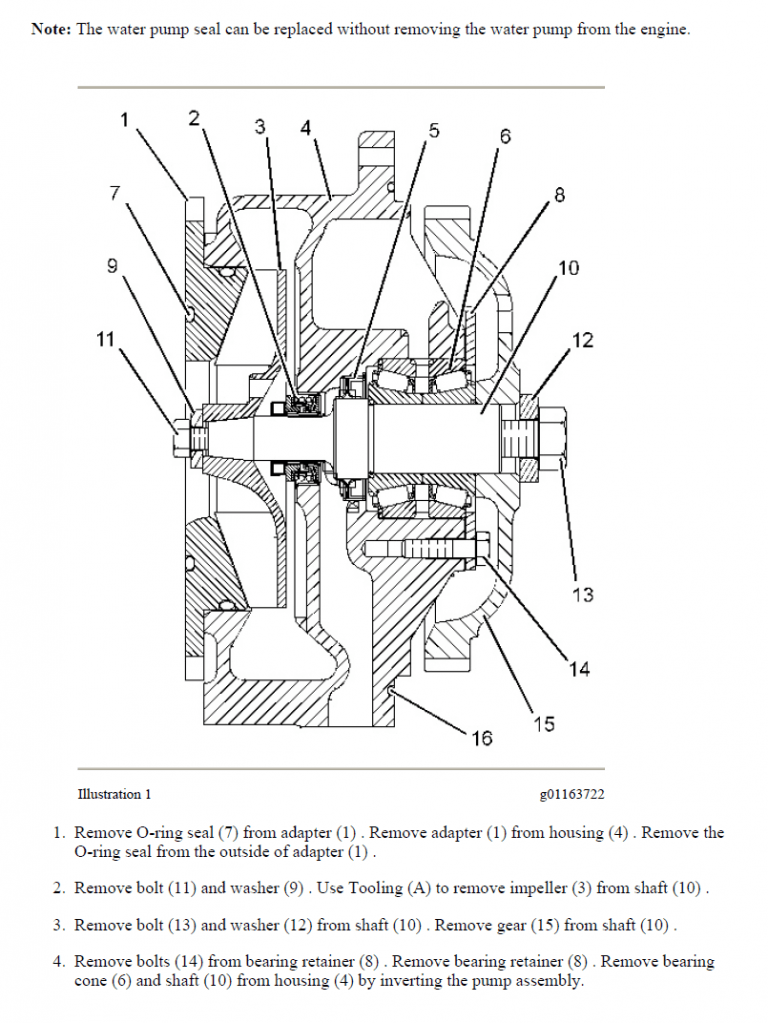 **Note:** The water pump seal can be replaced without removing the water pump from the engine.

1 2 3 4 5 6 7 8 9 10 11 12 13 14 15 16

Illustration 1

g01163722

1. Remove O-ring seal (7) from adapter (1) . Remove adapter (1) from housing (4) . Remove the O-ring seal from the outside of adapter (1) .

2. Remove bolt (11) and washer (9) . Use Tooling (A) to remove impeller (3) from shaft (10) .

3. Remove bolt (13) and washer (12) from shaft (10) . Remove gear (15) from shaft (10) .

4. Remove bolts (14) from bearing retainer (8) . Remove bearing retainer (8) . Remove bearing cone (6) and shaft (10) from housing (4) by inverting the pump assembly.