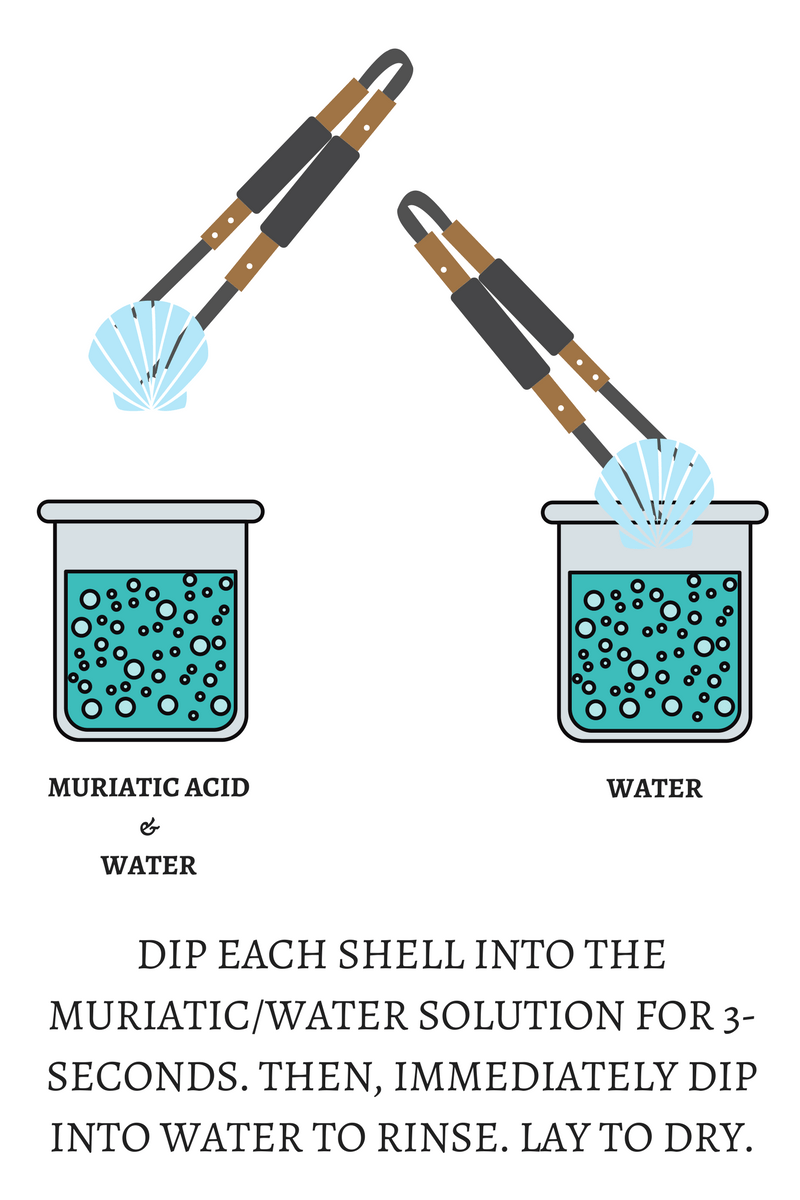 MURIATIC ACID
&
WATER

WATER

DIP EACH SHELL INTO THE MURIATIC/WATER SOLUTION FOR 3-SECONDS. THEN, IMMEDIATELY DIP INTO WATER TO RINSE. LAY TO DRY.