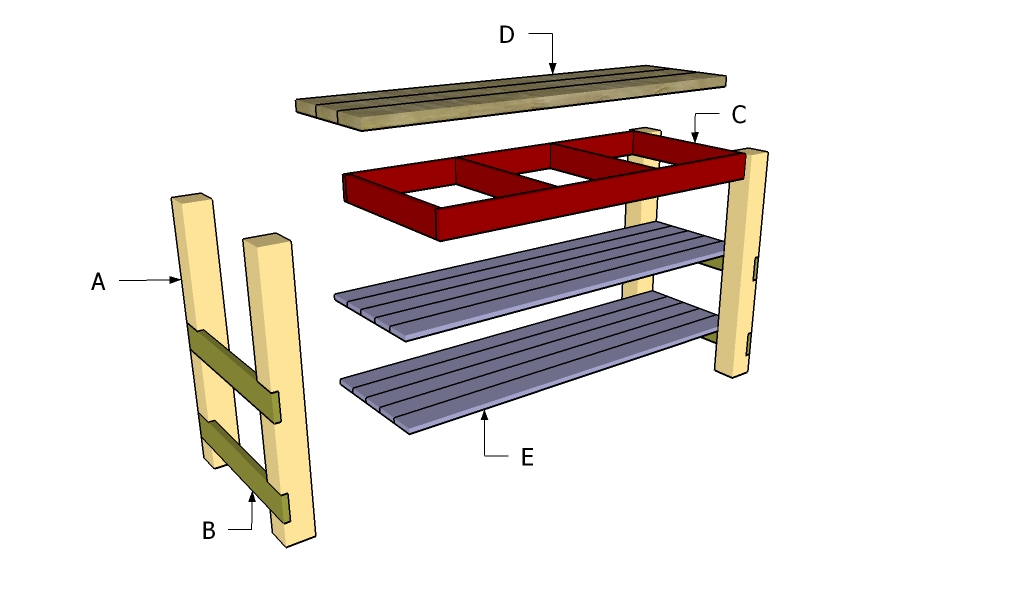 D
C
A
E
B