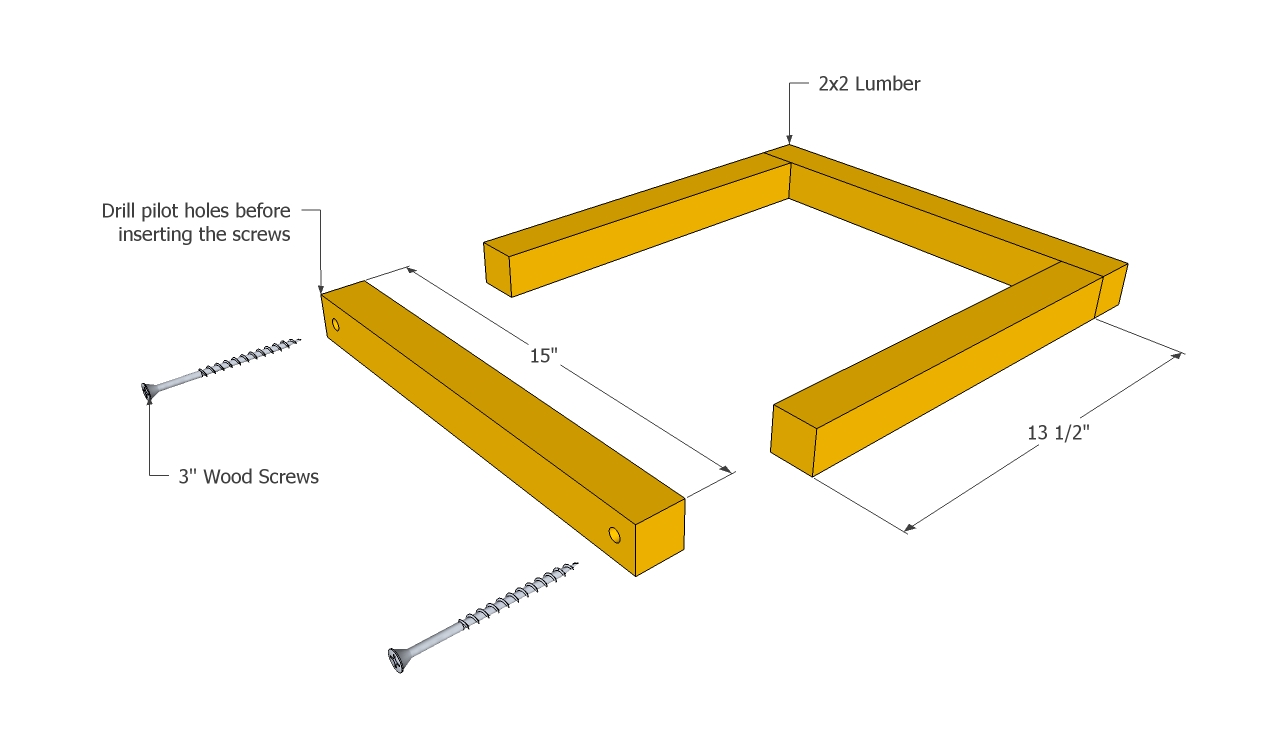 2x2 Lumber

Drill pilot holes before inserting the screws

15"

13 1/2"

3" Wood Screws