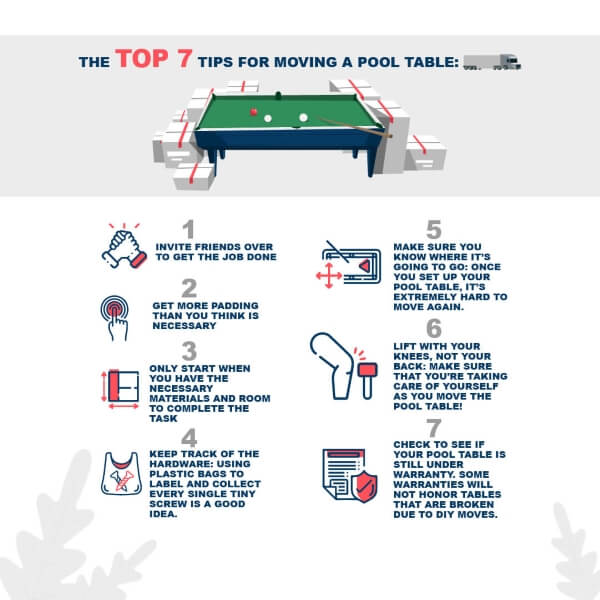 THE TOP 7 TIPS FOR MOVING A POOL TABLE:

1
INVITE FRIENDS OVER TO GET THE JOB DONE

2
GET MORE PADDING THAN YOU THINK IS NECESSARY

3
ONLY START WHEN YOU HAVE THE NECESSARY MATERIALS AND ROOM TO COMPLETE THE TASK

4
KEEP TRACK OF THE HARDWARE: USING PLASTIC BAGS TO LABEL AND COLLECT EVERY SINGLE TINY SCREW IS A GOOD IDEA.

5
MAKE SURE YOU KNOW WHERE IT'S GOING TO GO: ONCE YOU SET UP YOUR POOL TABLE, IT'S EXTREMELY HARD TO MOVE AGAIN.

6
LIFT WITH YOUR KNEES, NOT YOUR BACK: MAKE SURE THAT YOU'RE TAKING CARE OF YOURSELF AS YOU MOVE THE POOL TABLE!

7
CHECK TO SEE IF YOUR POOL TABLE IS STILL UNDER WARRANTY. SOME WARRANTIES WILL NOT HONOR TABLES THAT ARE BROKEN DUE TO DIY MOVES.