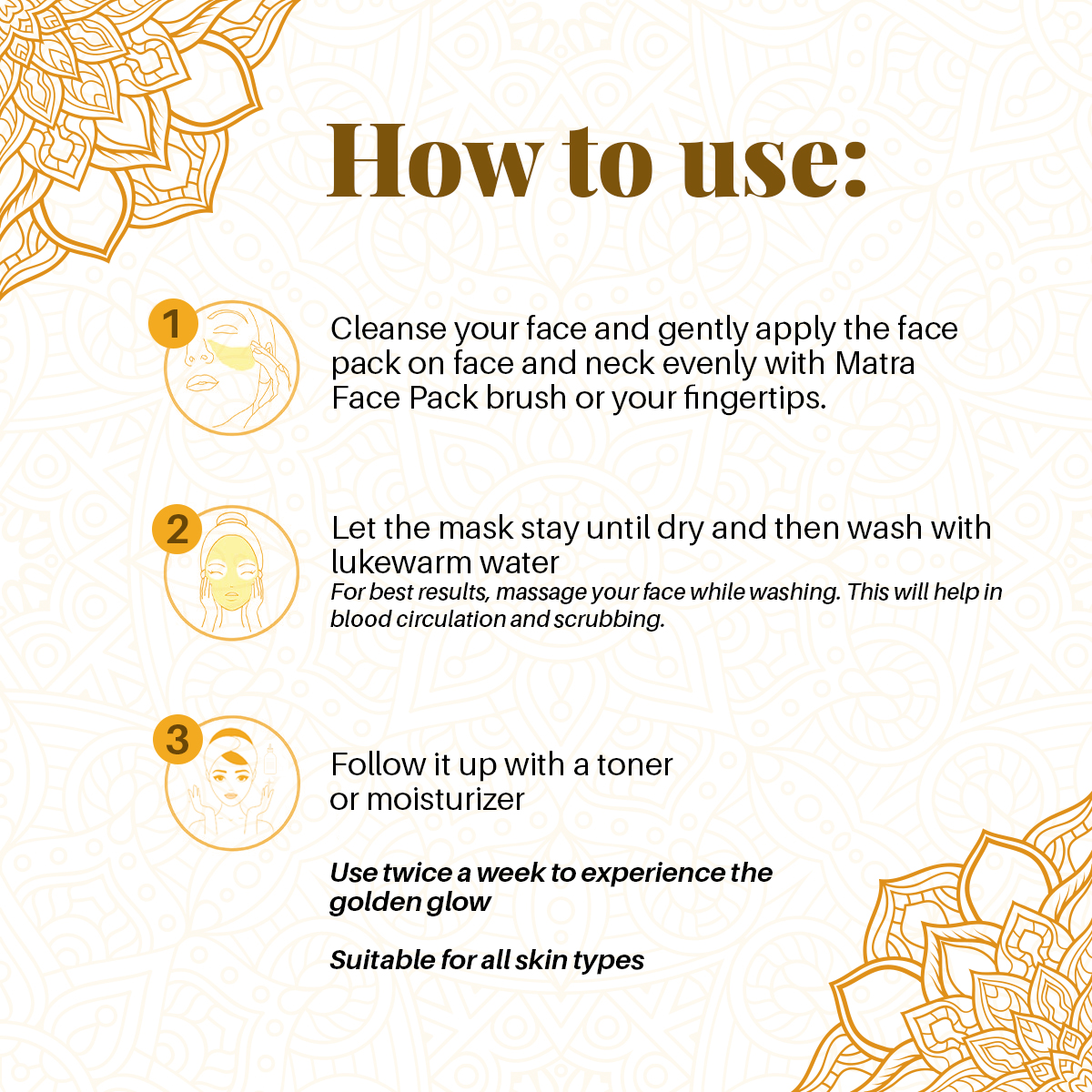 How to use:

1

Cleanse your face and gently apply the face pack on face and neck evenly with Matra Face Pack brush or your fingertips.

2

Let the mask stay until dry and then wash with lukewarm water

For best results, massage your face while washing. This will help in blood circulation and scrubbing.

3

Follow it up with a toner or moisturizer

Use twice a week to experience the golden glow

Suitable for all skin types