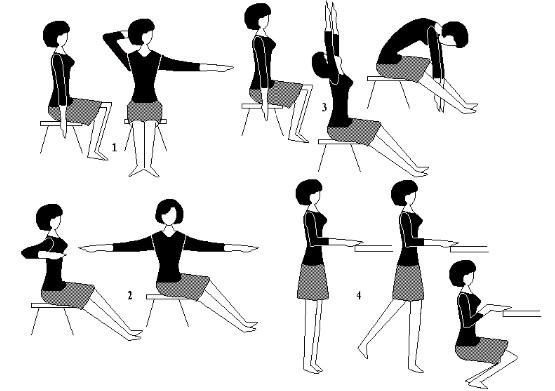 1

3

2

4