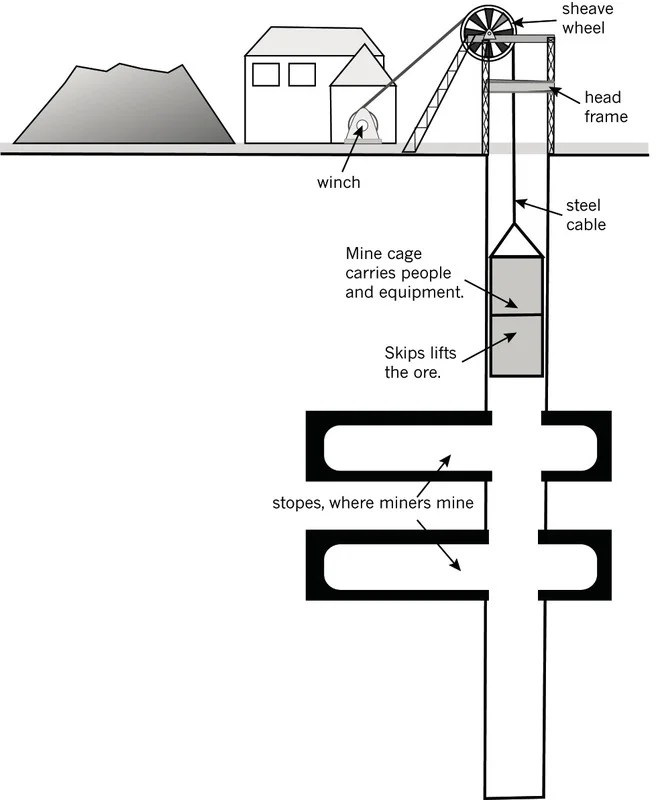 sheave wheel

head frame

winch

steel cable

Mine cage carries people and equipment.

Skips lifts the ore.

stopes, where miners mine