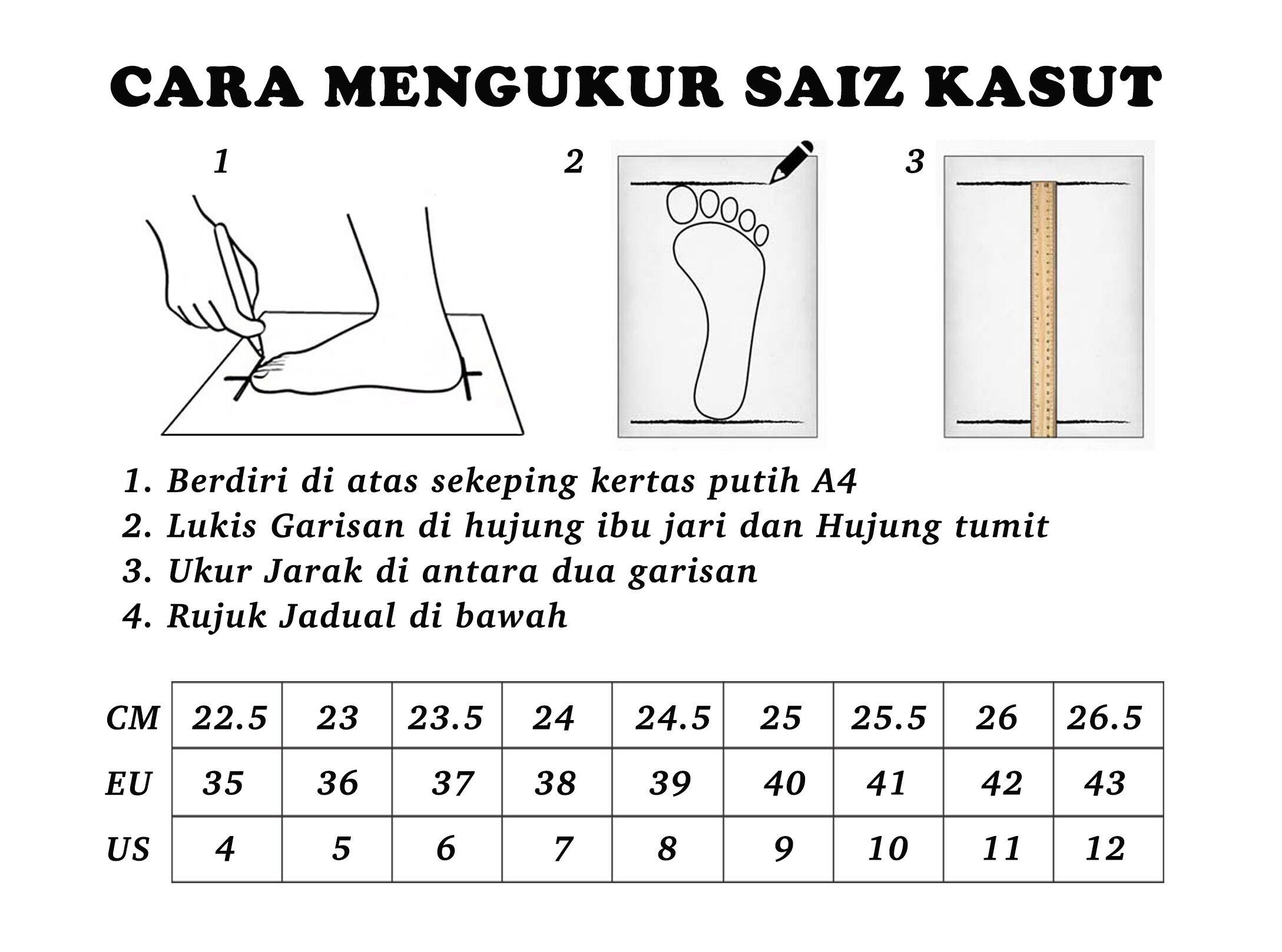 CARA MENGUKUR SAIZ KASUT

1

2

3

1. Berdiri di atas sekeping kertas putih A4
2. Lukis Garisan di hujung ibu jari dan Hujung tumit
3. Ukur Jarak di antara dua garisan
4. Rujuk Jadual di bawah

| CM | 22.5 | 23 | 23.5 | 24 | 24.5 | 25 | 25.5 | 26 | 26.5 |
|---|---|---|---|---|---|---|---|---|---|
| EU | 35 | 36 | 37 | 38 | 39 | 40 | 41 | 42 | 43 |
| US | 4 | 5 | 6 | 7 | 8 | 9 | 10 | 11 | 12 |