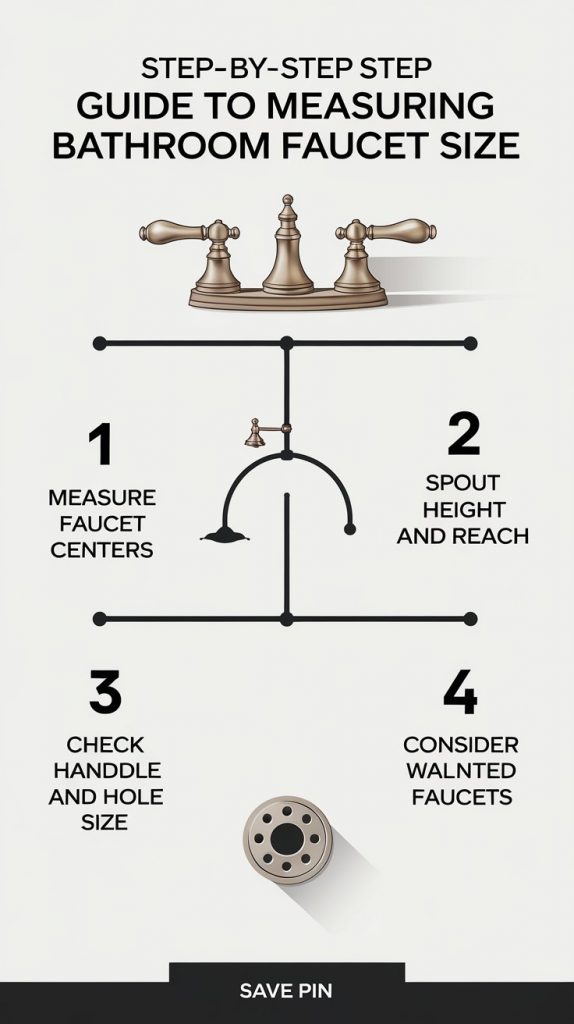 STEP-BY-STEP STEP
GUIDE TO MEASURING
BATHROOM FAUCET SIZE

1

MEASURE FAUCET CENTERS

2

SPOUT HEIGHT AND REACH

3

CHECK HANDDLE AND HOLE SIZE

4

CONSIDER WALNTED FAUCETS

SAVE PIN