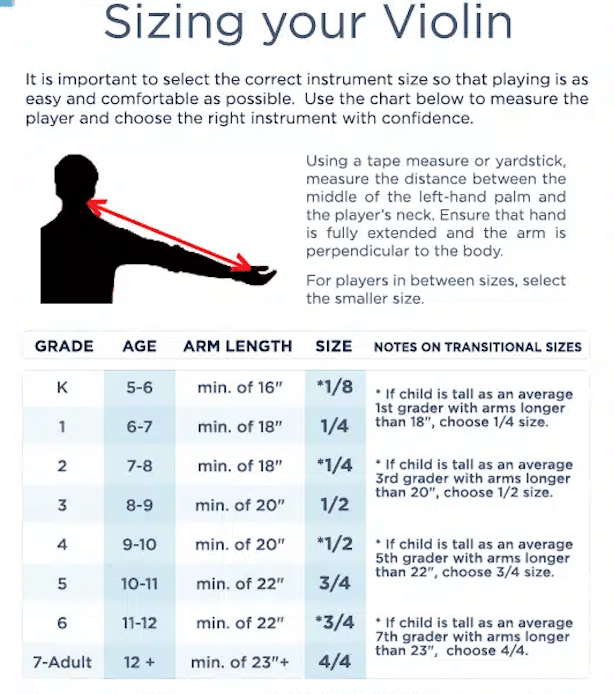 Sizing your Violin

It is important to select the correct instrument size so that playing is as easy and comfortable as possible. Use the chart below to measure the player and choose the right instrument with confidence.

Using a tape measure or yardstick, measure the distance between the middle of the left-hand palm and the player's neck. Ensure that hand is fully extended and the arm is perpendicular to the body.

For players in between sizes, select the smaller size.

| GRADE | AGE | ARM LENGTH | SIZE | NOTES ON TRANSITIONAL SIZES |
|---|---|---|---|---|
| K | 5-6 | min. of 16" | *1/8 | * If child is tall as an average 1st grader with arms longer than 18", choose 1/4 size. |
| 1 | 6-7 | min. of 18" | 1/4 | |
| 2 | 7-8 | min. of 18" | *1/4 | * If child is tall as an average 3rd grader with arms longer than 20", choose 1/2 size. |
| 3 | 8-9 | min. of 20" | 1/2 | |
| 4 | 9-10 | min. of 20" | *1/2 | * If child is tall as an average 5th grader with arms longer than 22", choose 3/4 size. |
| 5 | 10-11 | min. of 22" | 3/4 | |
| 6 | 11-12 | min. of 22" | *3/4 | * If child is tall as an average 7th grader with arms longer than 23", choose 4/4. |
| 7-Adult | 12 + | min. of 23"+ | 4/4 | |