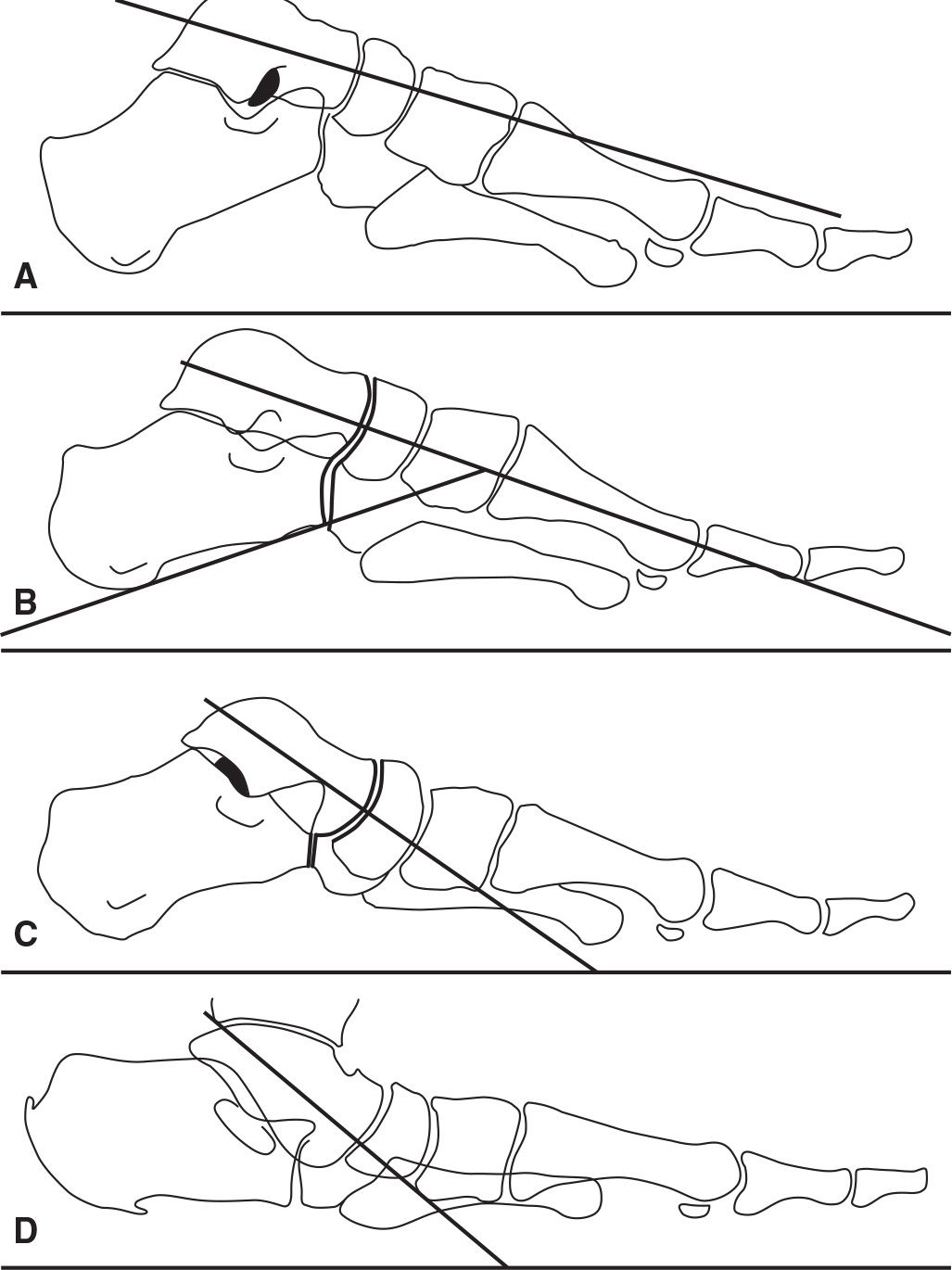 A

B

C

D