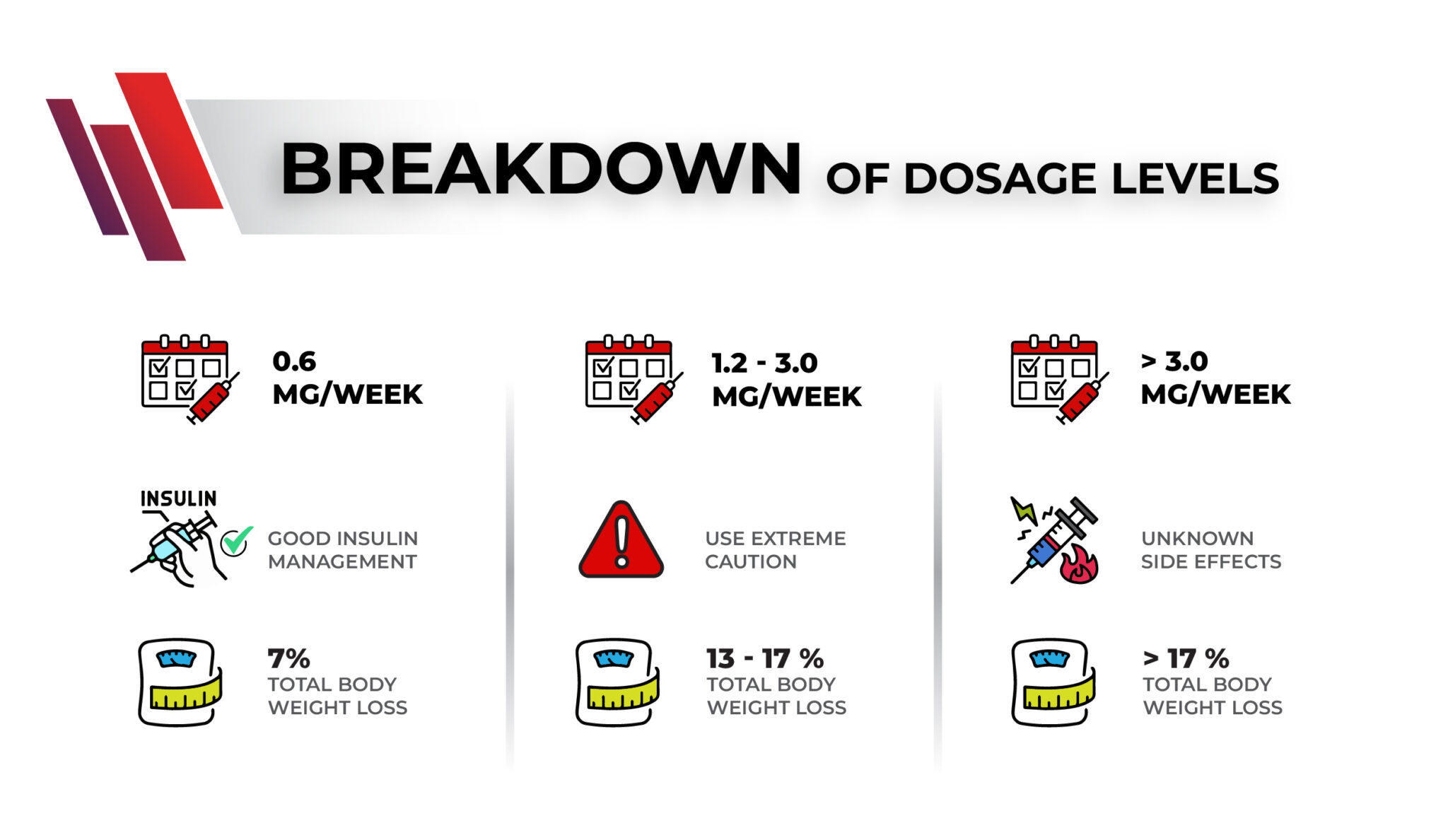 BREAKDOWN OF DOSAGE LEVELS

0.6 MG/WEEK

INSULIN

GOOD INSULIN MANAGEMENT

7%
TOTAL BODY WEIGHT LOSS

1.2 - 3.0 MG/WEEK

USE EXTREME CAUTION

13 - 17 %
TOTAL BODY WEIGHT LOSS

> 3.0 MG/WEEK

UNKNOWN SIDE EFFECTS

> 17 %
TOTAL BODY WEIGHT LOSS