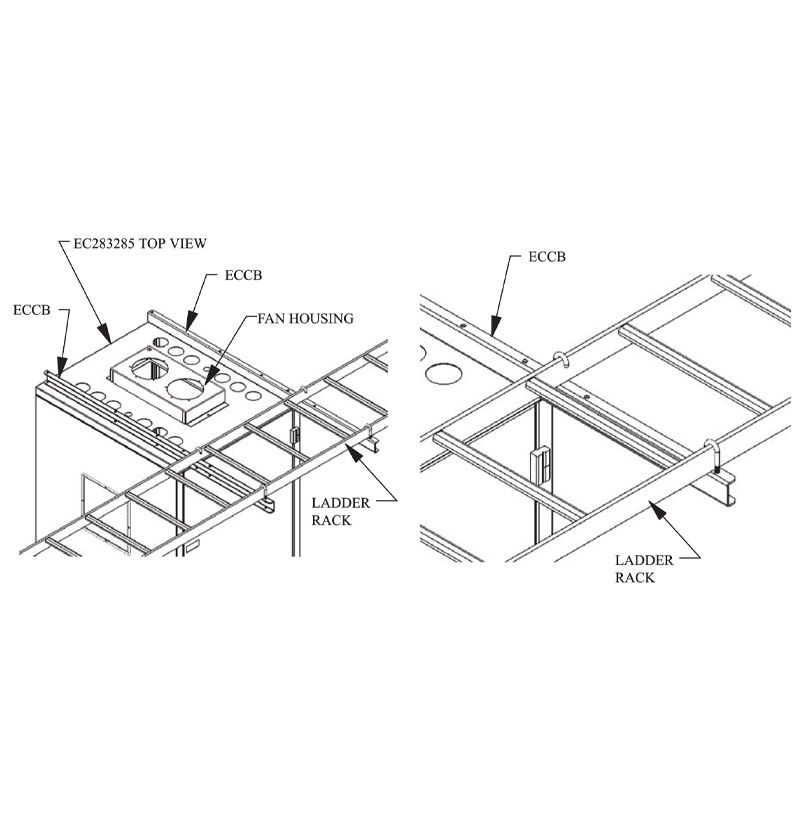 EC283285 TOP VIEW

ECCB

ECCB

FAN HOUSING

LADDER RACK

ECCB

LADDER RACK