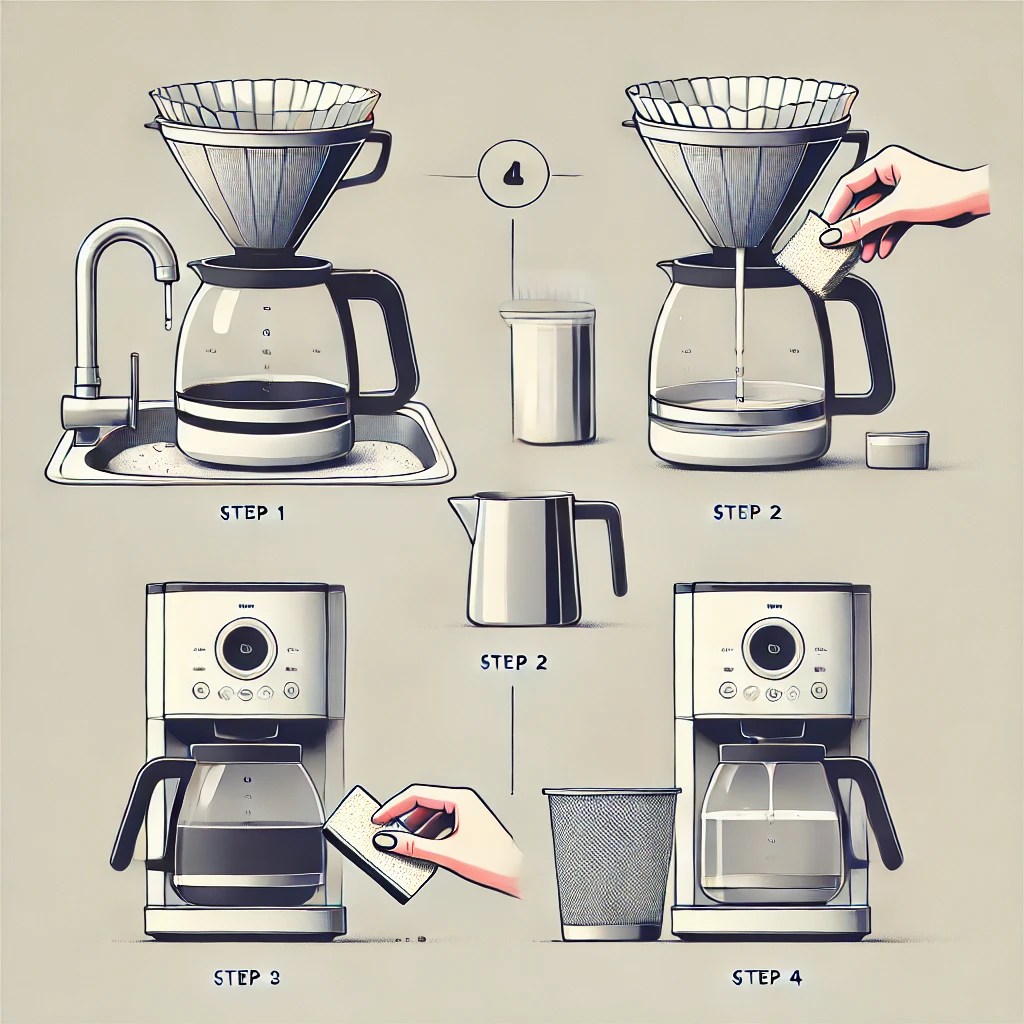 4

STEP 1

STEP 2

STEP 2

STEP 3

STEP 4