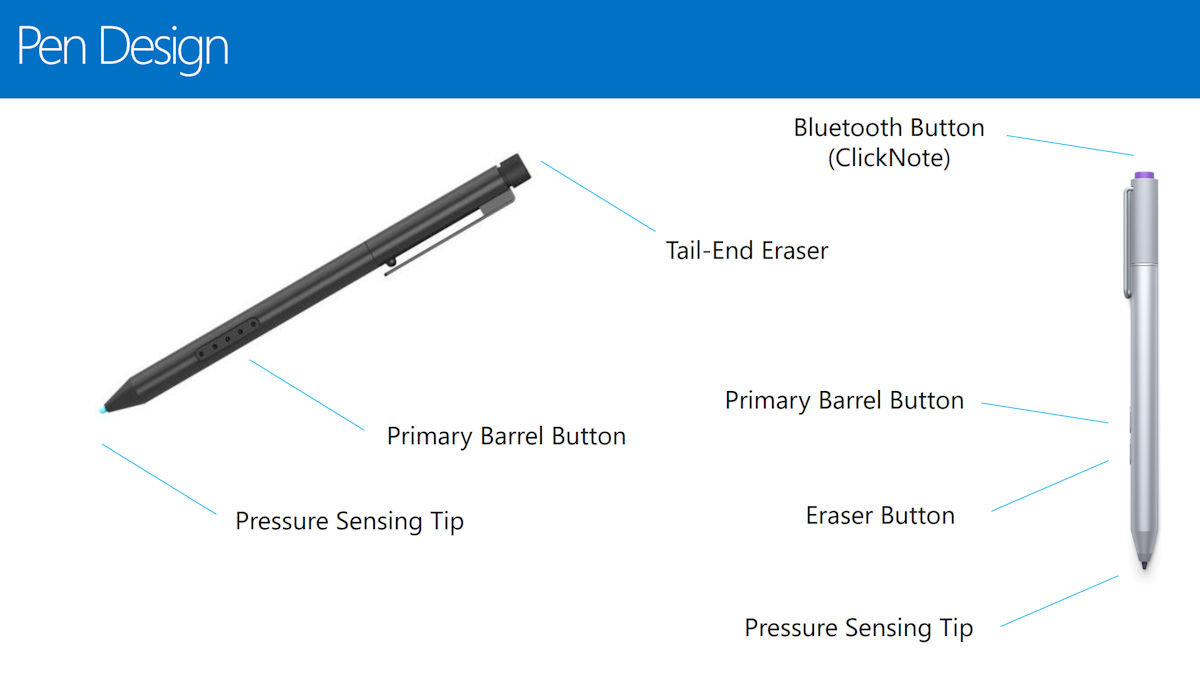 Pen Design

Tail-End Eraser

Primary Barrel Button

Pressure Sensing Tip

Bluetooth Button (ClickNote)

Primary Barrel Button

Eraser Button

Pressure Sensing Tip