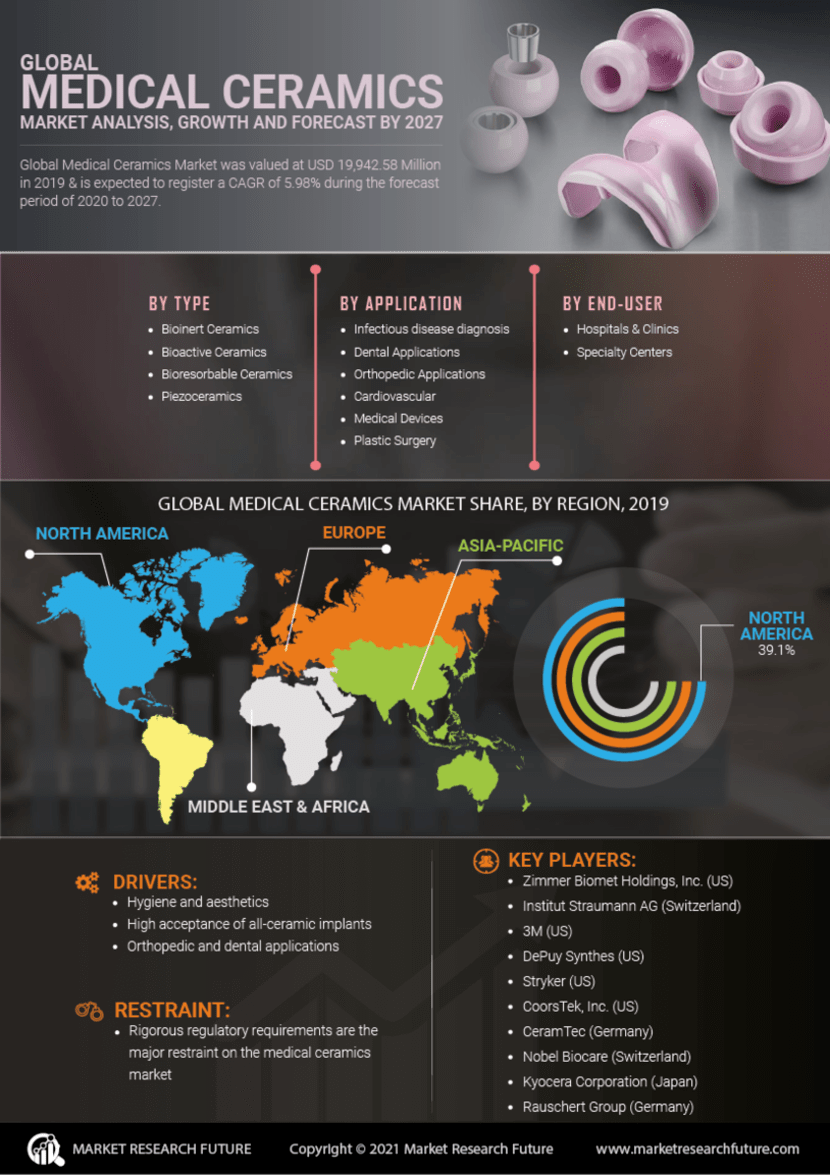 GLOBAL
MEDICAL CERAMICS
MARKET ANALYSIS, GROWTH AND FORECAST BY 2027

Global Medical Ceramics Market was valued at USD 19,942.58 Million in 2019 & is expected to register a CAGR of 5.98% during the forecast period of 2020 to 2027.

BY TYPE
- Bioinert Ceramics
- Bioactive Ceramics
- Bioresorbable Ceramics
- Piezoceramics

BY APPLICATION
- Infectious disease diagnosis
- Dental Applications
- Orthopedic Applications
- Cardiovascular
- Medical Devices
- Plastic Surgery

BY END-USER
- Hospitals & Clinics
- Specialty Centers

GLOBAL MEDICAL CERAMICS MARKET SHARE, BY REGION, 2019

NORTH AMERICA
EUROPE
ASIA-PACIFIC
MIDDLE EAST & AFRICA

NORTH AMERICA
39.1%

DRIVERS:
- Hygiene and aesthetics
- High acceptance of all-ceramic implants
- Orthopedic and dental applications

RESTRAINT:
- Rigorous regulatory requirements are the major restraint on the medical ceramics market

KEY PLAYERS:
- Zimmer Biomet Holdings, Inc. (US)
- Institut Straumann AG (Switzerland)
- 3M (US)
- DePuy Synthes (US)
- Stryker (US)
- CoorsTek, Inc. (US)
- CeramTec (Germany)
- Nobel Biocare (Switzerland)
- Kyocera Corporation (Japan)
- Rauschert Group (Germany)

MARKET RESEARCH FUTURE
Copyright © 2021 Market Research Future
www.marketresearchfuture.com