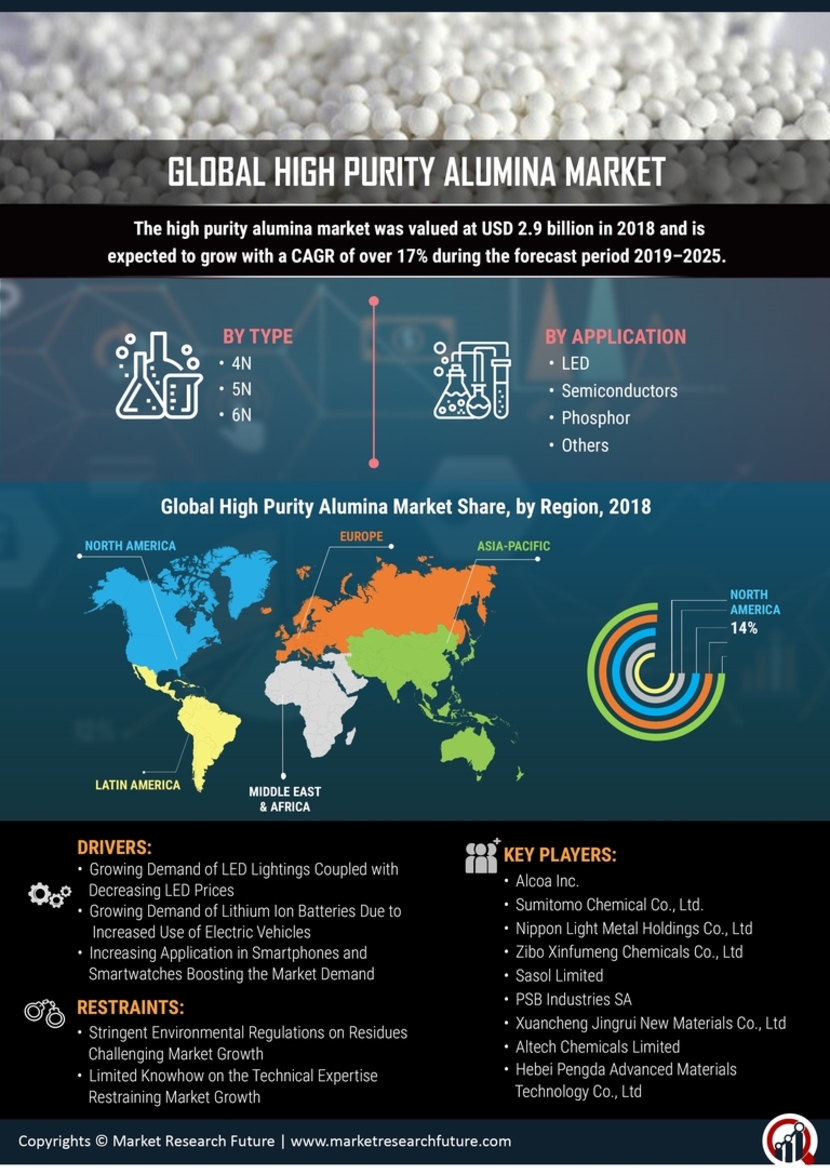 GLOBAL HIGH PURITY ALUMINA MARKET

The high purity alumina market was valued at USD 2.9 billion in 2018 and is expected to grow with a CAGR of over 17% during the forecast period 2019–2025.

BY TYPE
• 4N
• 5N
• 6N

BY APPLICATION
• LED
• Semiconductors
• Phosphor
• Others

Global High Purity Alumina Market Share, by Region, 2018

NORTH AMERICA
EUROPE
ASIA-PACIFIC
LATIN AMERICA
MIDDLE EAST & AFRICA

NORTH AMERICA
14%

DRIVERS:
• Growing Demand of LED Lightings Coupled with Decreasing LED Prices
• Growing Demand of Lithium Ion Batteries Due to Increased Use of Electric Vehicles
• Increasing Application in Smartphones and Smartwatches Boosting the Market Demand

RESTRAINTS:
• Stringent Environmental Regulations on Residues Challenging Market Growth
• Limited Knowhow on the Technical Expertise Restraining Market Growth

KEY PLAYERS:
• Alcoa Inc.
• Sumitomo Chemical Co., Ltd.
• Nippon Light Metal Holdings Co., Ltd
• Zibo Xinfumeng Chemicals Co., Ltd
• Sasol Limited
• PSB Industries SA
• Xuancheng Jingrui New Materials Co., Ltd
• Altech Chemicals Limited
• Hebei Pengda Advanced Materials Technology Co., Ltd

Copyrights © Market Research Future | www.marketresearchfuture.com