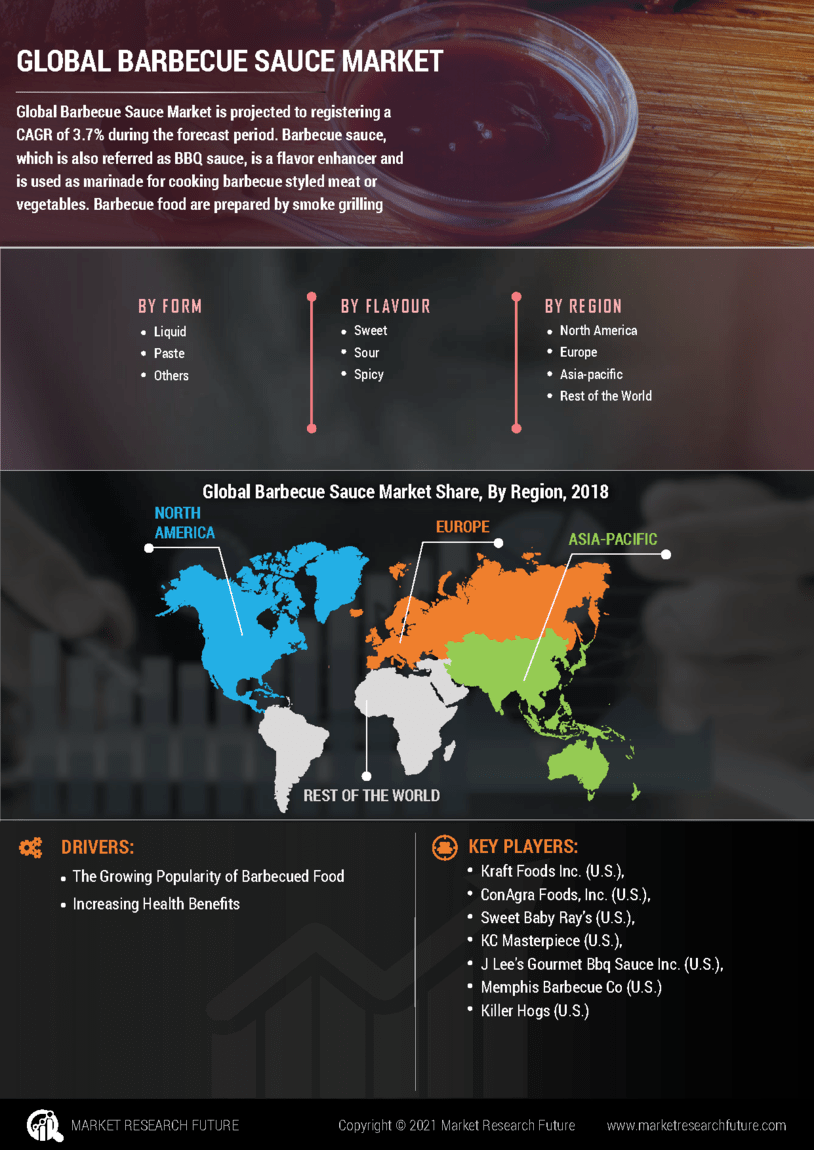 GLOBAL BARBECUE SAUCE MARKET

Global Barbecue Sauce Market is projected to registering a CAGR of 3.7% during the forecast period. Barbecue sauce, which is also referred as BBQ sauce, is a flavor enhancer and is used as marinade for cooking barbecue styled meat or vegetables. Barbecue food are prepared by smoke grilling

BY FORM
- Liquid
- Paste
- Others

BY FLAVOUR
- Sweet
- Sour
- Spicy

BY REGION
- North America
- Europe
- Asia-pacific
- Rest of the World

Global Barbecue Sauce Market Share, By Region, 2018

NORTH AMERICA

EUROPE

ASIA-PACIFIC

REST OF THE WORLD

DRIVERS:
- The Growing Popularity of Barbecued Food
- Increasing Health Benefits

KEY PLAYERS:
- Kraft Foods Inc. (U.S.),
- ConAgra Foods, Inc. (U.S.),
- Sweet Baby Ray's (U.S.),
- KC Masterpiece (U.S.),
- J Lee's Gourmet Bbq Sauce Inc. (U.S.),
- Memphis Barbecue Co (U.S.)
- Killer Hogs (U.S.)

MARKET RESEARCH FUTURE

Copyright © 2021 Market Research Future

www.marketresearchfuture.com