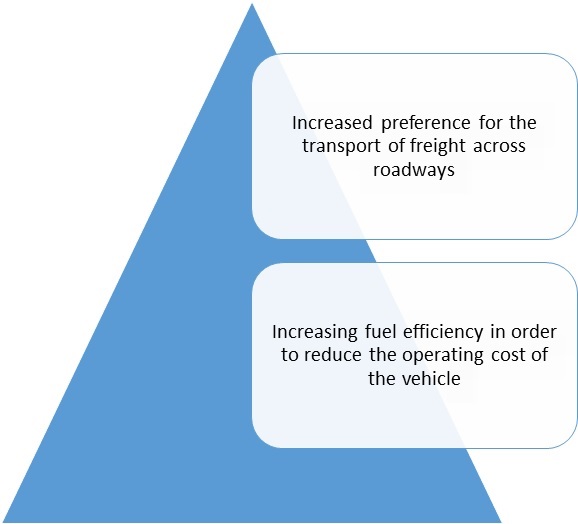 Increased preference for the transport of freight across roadways

Increasing fuel efficiency in order to reduce the operating cost of the vehicle