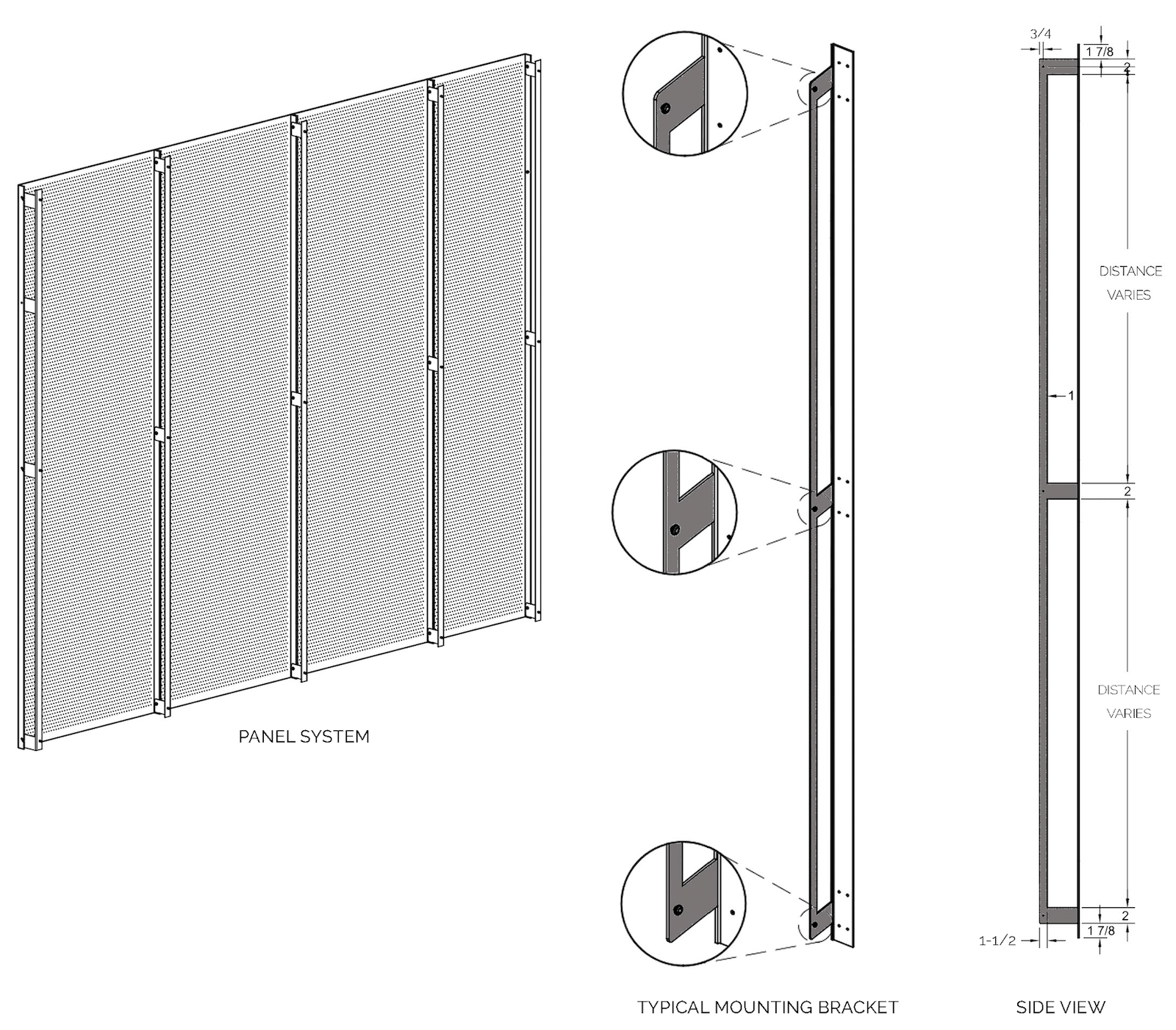 PANEL SYSTEM

TYPICAL MOUNTING BRACKET

3/4
1 7/8
2
DISTANCE VARIES
1
2
DISTANCE VARIES
2
1 7/8
1-1/2

SIDE VIEW