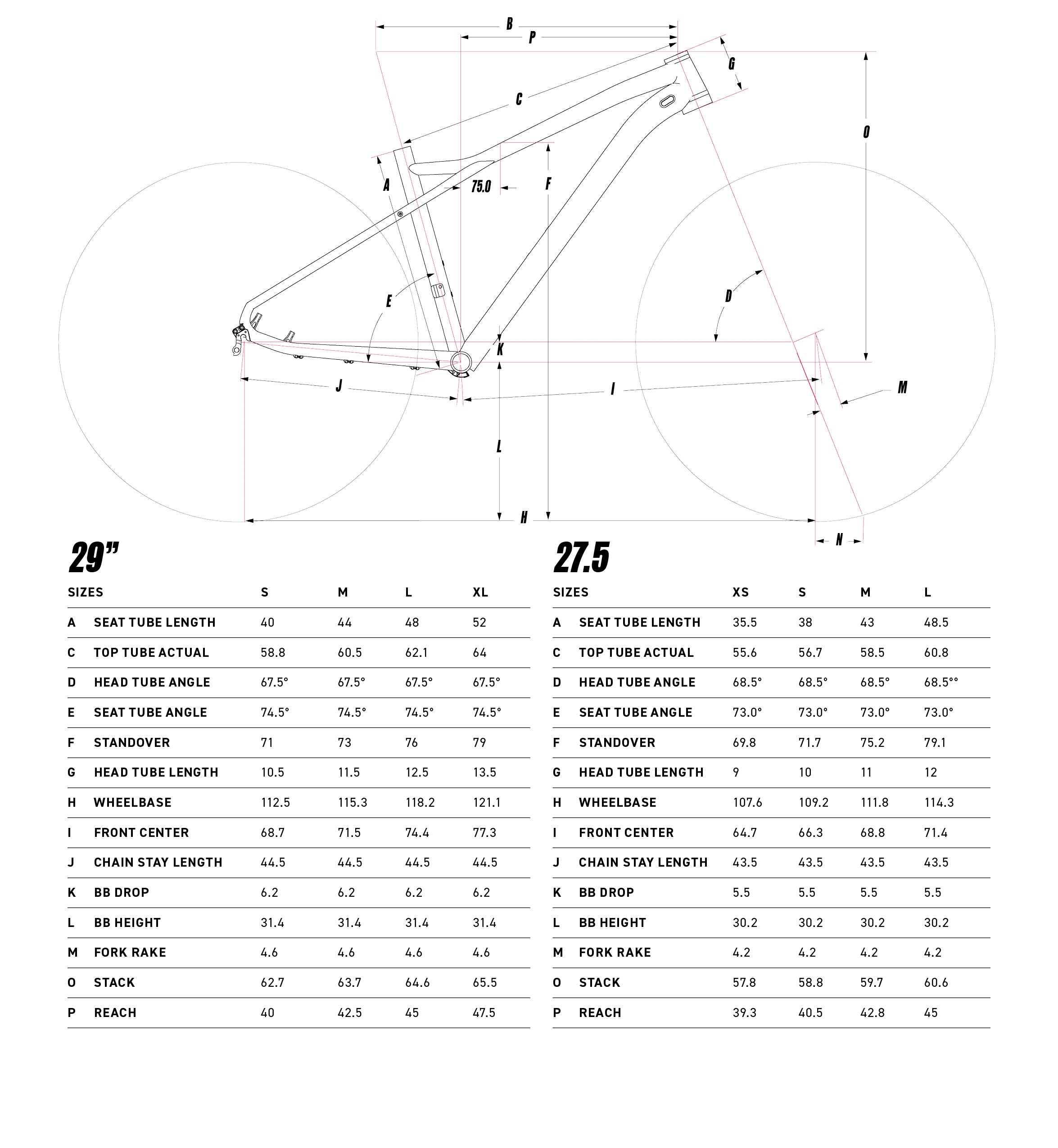 B
P
G
C
O
A
75.0
F
E
D
K
J
I
M
L
H
N

29"

| SIZES | | S | M | L | XL |
|---|---|---|---|---|---|
| A | SEAT TUBE LENGTH | 40 | 44 | 48 | 52 |
| C | TOP TUBE ACTUAL | 58.8 | 60.5 | 62.1 | 64 |
| D | HEAD TUBE ANGLE | 67.5° | 67.5° | 67.5° | 67.5° |
| E | SEAT TUBE ANGLE | 74.5° | 74.5° | 74.5° | 74.5° |
| F | STANDOVER | 71 | 73 | 76 | 79 |
| G | HEAD TUBE LENGTH | 10.5 | 11.5 | 12.5 | 13.5 |
| H | WHEELBASE | 112.5 | 115.3 | 118.2 | 121.1 |
| I | FRONT CENTER | 68.7 | 71.5 | 74.4 | 77.3 |
| J | CHAIN STAY LENGTH | 44.5 | 44.5 | 44.5 | 44.5 |
| K | BB DROP | 6.2 | 6.2 | 6.2 | 6.2 |
| L | BB HEIGHT | 31.4 | 31.4 | 31.4 | 31.4 |
| M | FORK RAKE | 4.6 | 4.6 | 4.6 | 4.6 |
| O | STACK | 62.7 | 63.7 | 64.6 | 65.5 |
| P | REACH | 40 | 42.5 | 45 | 47.5 |

27.5

| SIZES | | XS | S | M | L |
|---|---|---|---|---|---|
| A | SEAT TUBE LENGTH | 35.5 | 38 | 43 | 48.5 |
| C | TOP TUBE ACTUAL | 55.6 | 56.7 | 58.5 | 60.8 |
| D | HEAD TUBE ANGLE | 68.5° | 68.5° | 68.5° | 68.5°° |
| E | SEAT TUBE ANGLE | 73.0° | 73.0° | 73.0° | 73.0° |
| F | STANDOVER | 69.8 | 71.7 | 75.2 | 79.1 |
| G | HEAD TUBE LENGTH | 9 | 10 | 11 | 12 |
| H | WHEELBASE | 107.6 | 109.2 | 111.8 | 114.3 |
| I | FRONT CENTER | 64.7 | 66.3 | 68.8 | 71.4 |
| J | CHAIN STAY LENGTH | 43.5 | 43.5 | 43.5 | 43.5 |
| K | BB DROP | 5.5 | 5.5 | 5.5 | 5.5 |
| L | BB HEIGHT | 30.2 | 30.2 | 30.2 | 30.2 |
| M | FORK RAKE | 4.2 | 4.2 | 4.2 | 4.2 |
| O | STACK | 57.8 | 58.8 | 59.7 | 60.6 |
| P | REACH | 39.3 | 40.5 | 42.8 | 45 |