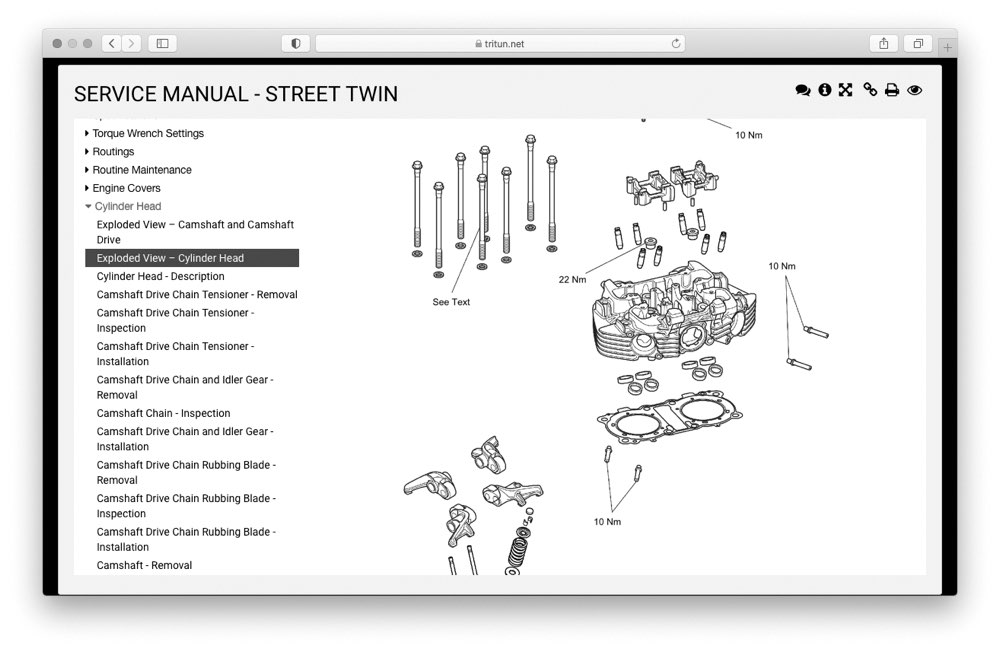 tritun.net

SERVICE MANUAL - STREET TWIN

Torque Wrench Settings
Routings
Routine Maintenance
Engine Covers
Cylinder Head
Exploded View – Camshaft and Camshaft Drive
Exploded View – Cylinder Head
Cylinder Head - Description
Camshaft Drive Chain Tensioner - Removal
Camshaft Drive Chain Tensioner - Inspection
Camshaft Drive Chain Tensioner - Installation
Camshaft Drive Chain and Idler Gear - Removal
Camshaft Chain - Inspection
Camshaft Drive Chain and Idler Gear - Installation
Camshaft Drive Chain Rubbing Blade - Removal
Camshaft Drive Chain Rubbing Blade - Inspection
Camshaft Drive Chain Rubbing Blade - Installation
Camshaft - Removal

10 Nm
22 Nm
10 Nm
See Text
10 Nm