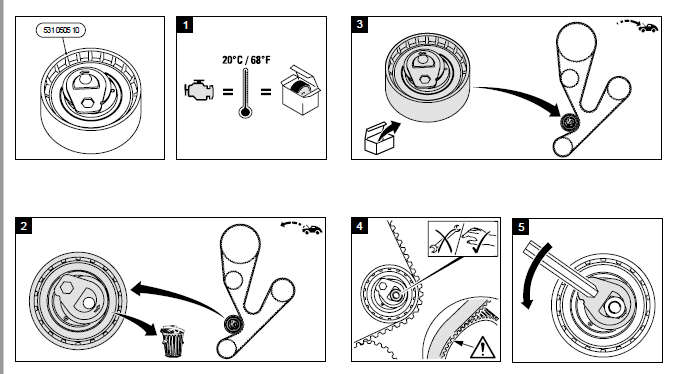 531 0505 10

1

20°C / 68°F

3

2

4

5