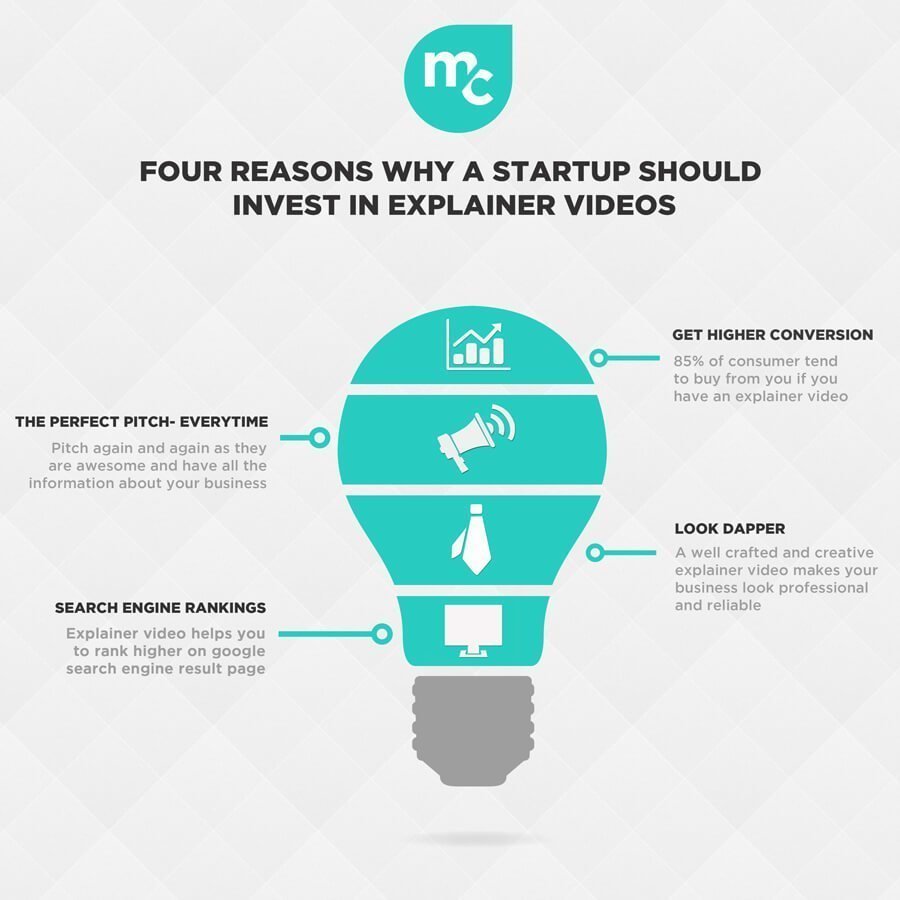 mc

FOUR REASONS WHY A STARTUP SHOULD INVEST IN EXPLAINER VIDEOS

GET HIGHER CONVERSION
85% of consumer tend to buy from you if you have an explainer video

THE PERFECT PITCH- EVERYTIME
Pitch again and again as they are awesome and have all the information about your business

LOOK DAPPER
A well crafted and creative explainer video makes your business look professional and reliable

SEARCH ENGINE RANKINGS
Explainer video helps you to rank higher on google search engine result page