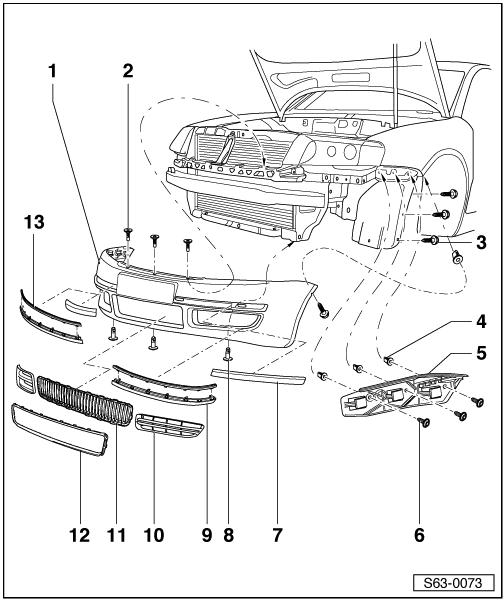 1
2
13
3
4
5
12
11
10
9
8
7
6
S63-0073