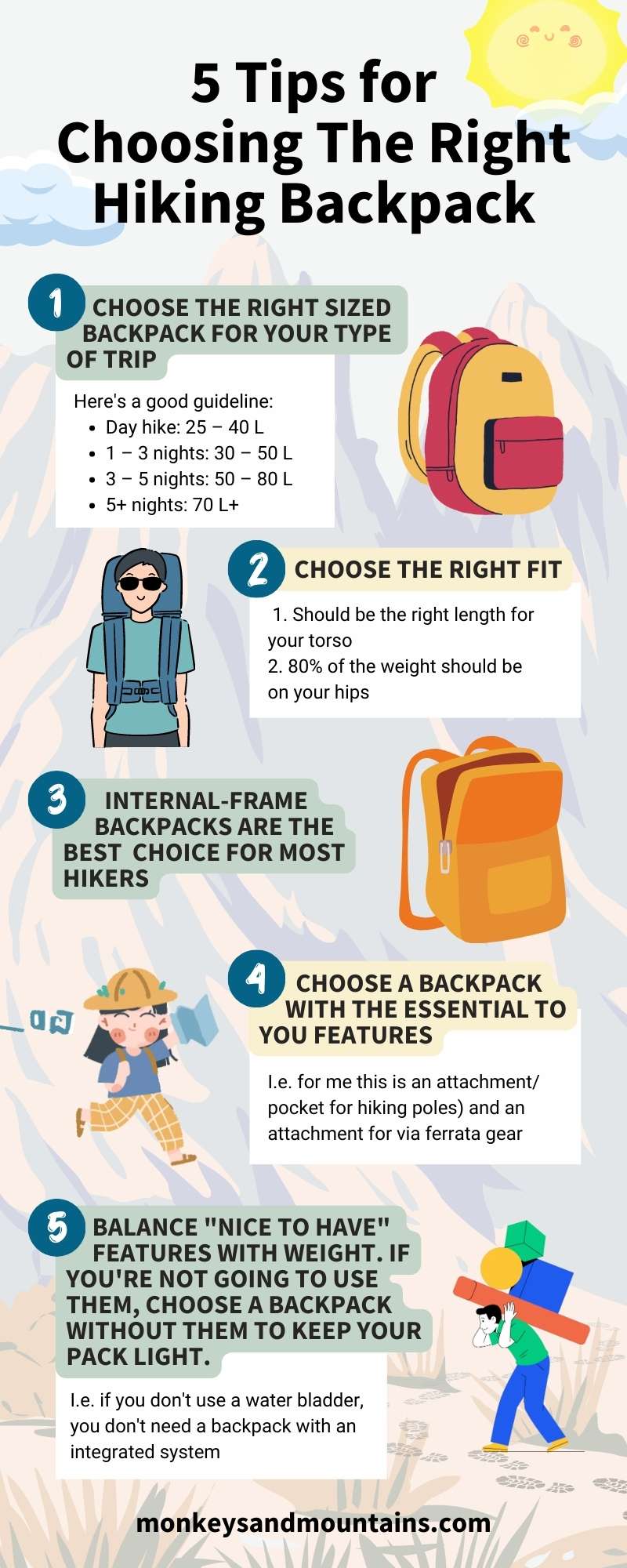 5 Tips for Choosing The Right Hiking Backpack

1 CHOOSE THE RIGHT SIZED BACKPACK FOR YOUR TYPE OF TRIP

Here's a good guideline:
- Day hike: 25 – 40 L
- 1 – 3 nights: 30 – 50 L
- 3 – 5 nights: 50 – 80 L
- 5+ nights: 70 L+

2 CHOOSE THE RIGHT FIT

1. Should be the right length for your torso
2. 80% of the weight should be on your hips

3 INTERNAL-FRAME BACKPACKS ARE THE BEST CHOICE FOR MOST HIKERS

4 CHOOSE A BACKPACK WITH THE ESSENTIAL TO YOU FEATURES

I.e. for me this is an attachment/ pocket for hiking poles) and an attachment for via ferrata gear

5 BALANCE "NICE TO HAVE" FEATURES WITH WEIGHT. IF YOU'RE NOT GOING TO USE THEM, CHOOSE A BACKPACK WITHOUT THEM TO KEEP YOUR PACK LIGHT.

I.e. if you don't use a water bladder, you don't need a backpack with an integrated system

monkeysandmountains.com