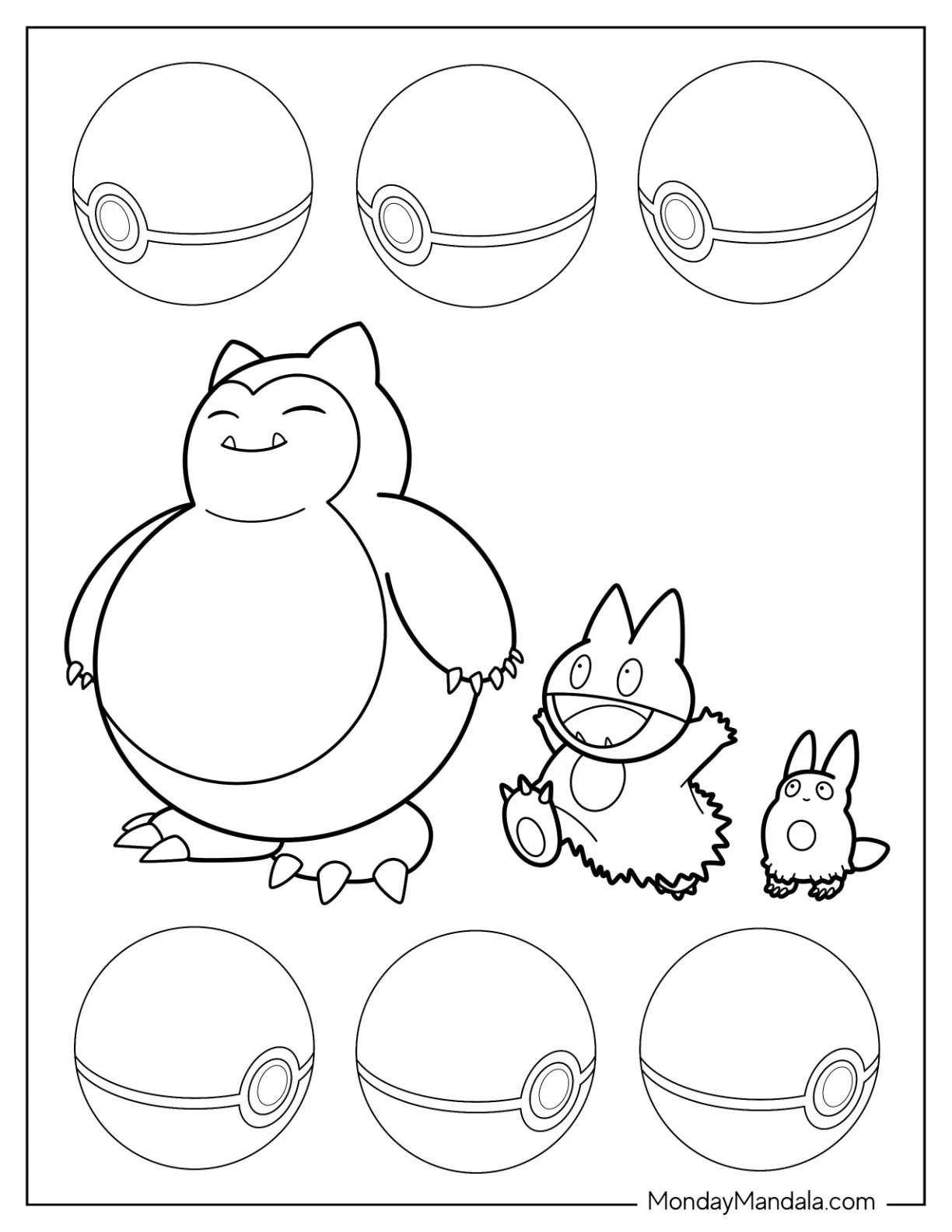 MondayMandala.com