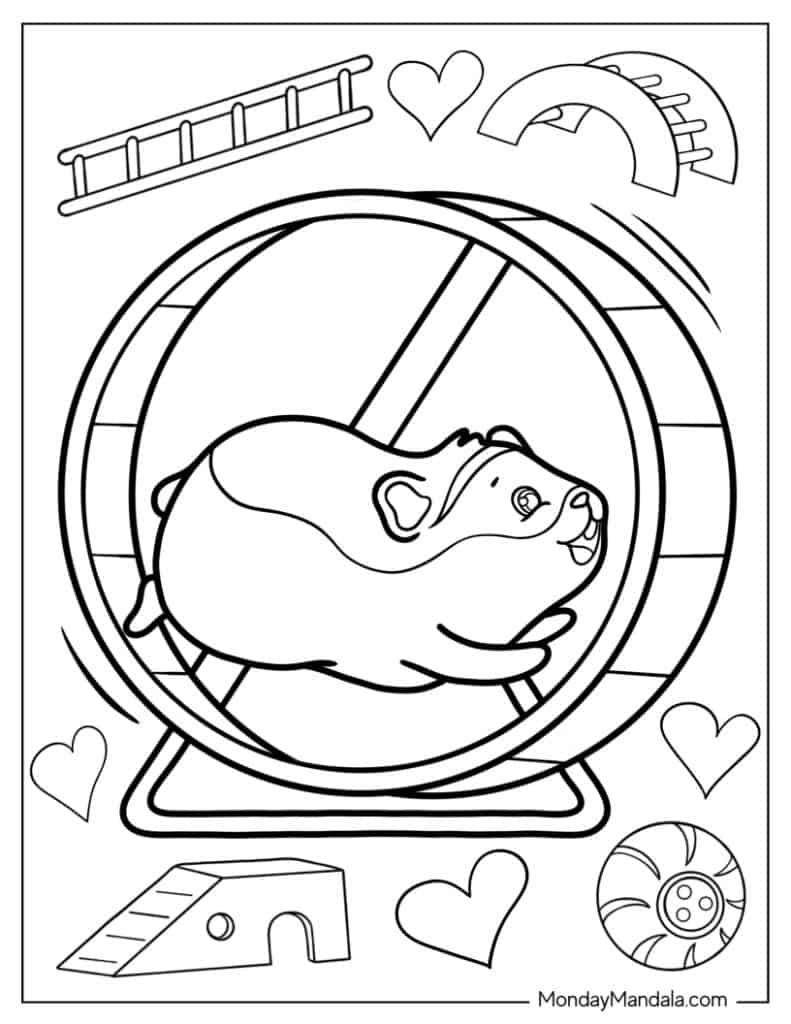 MondayMandala.com