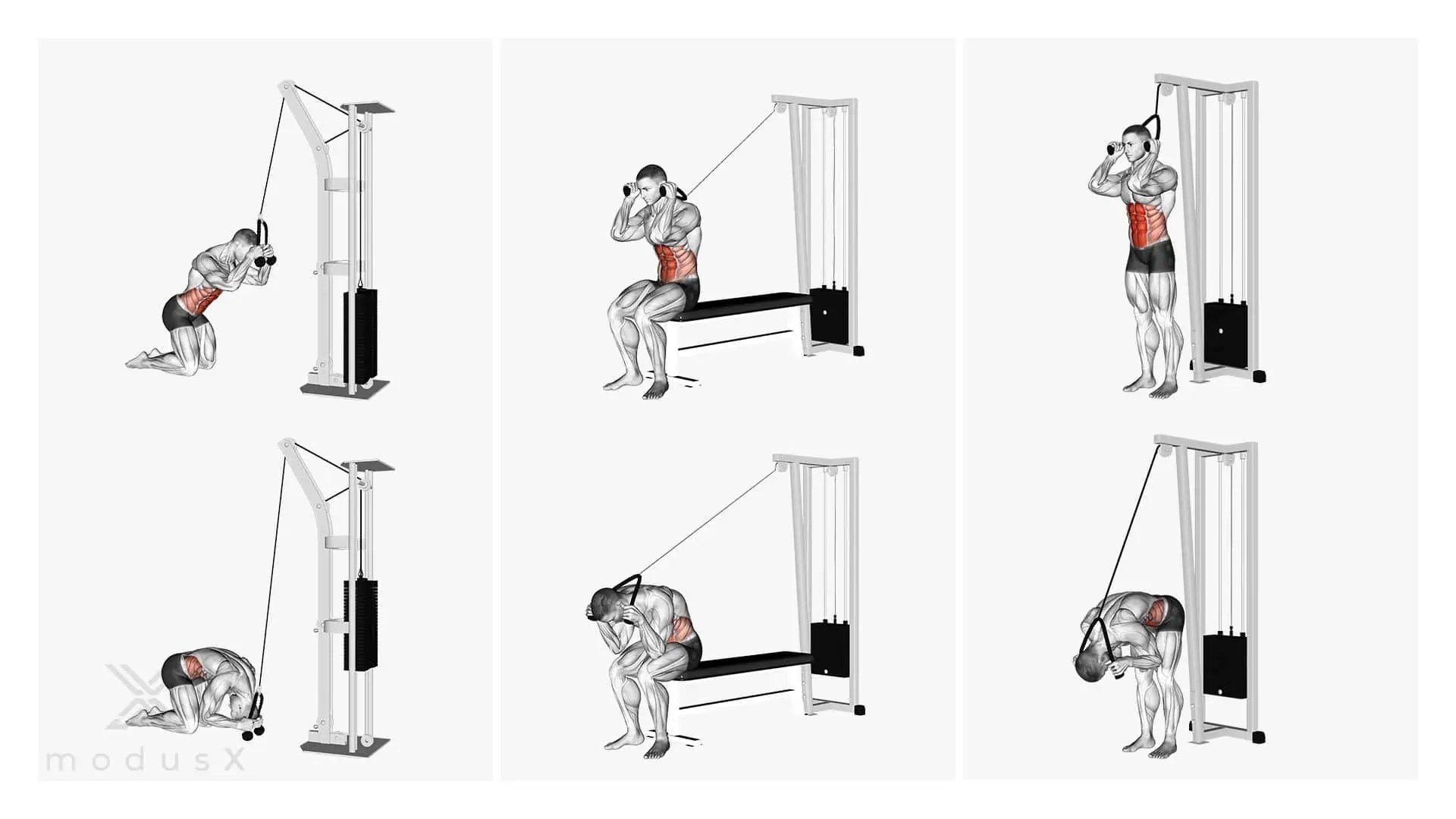 modusX