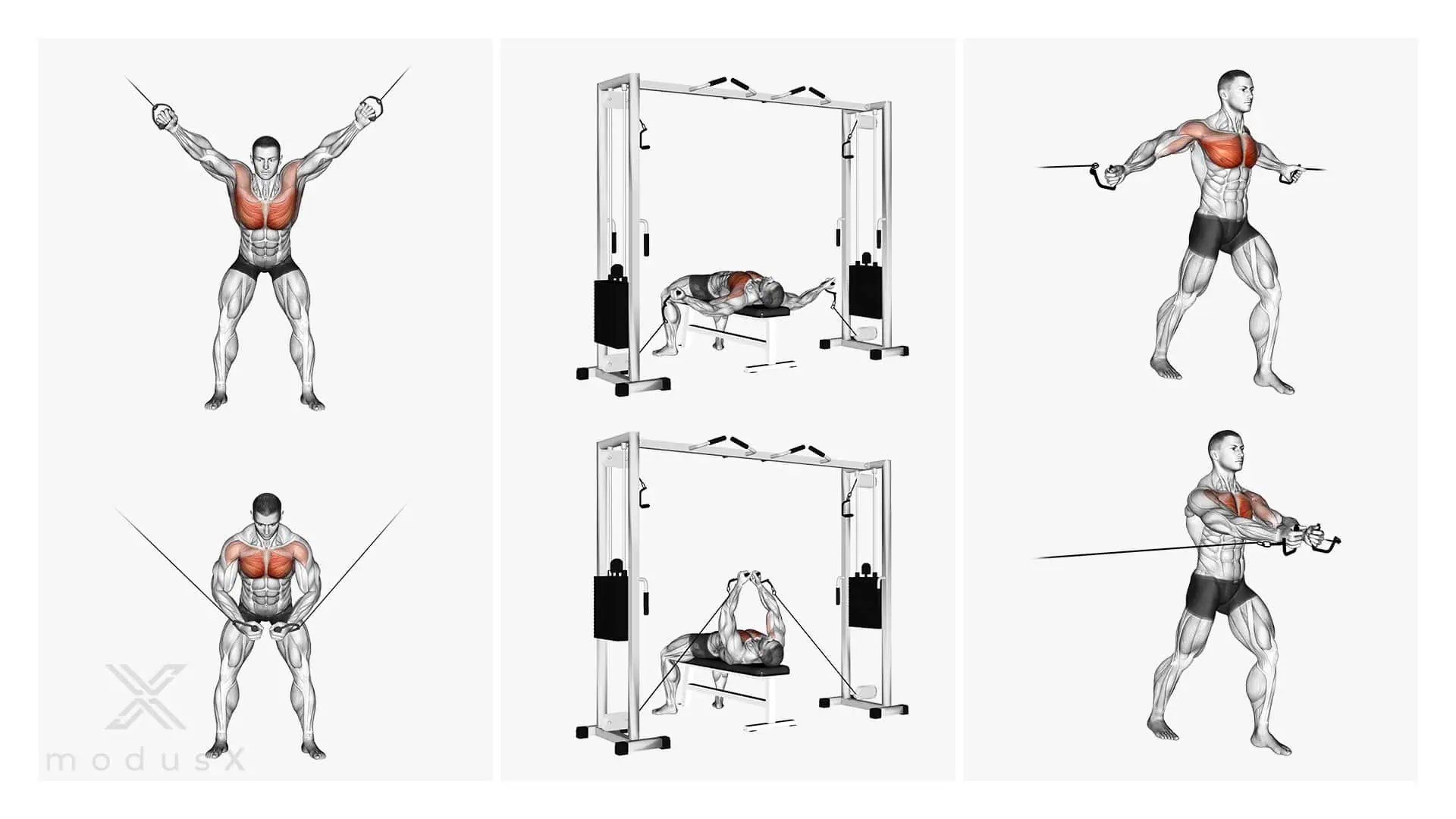 modusX