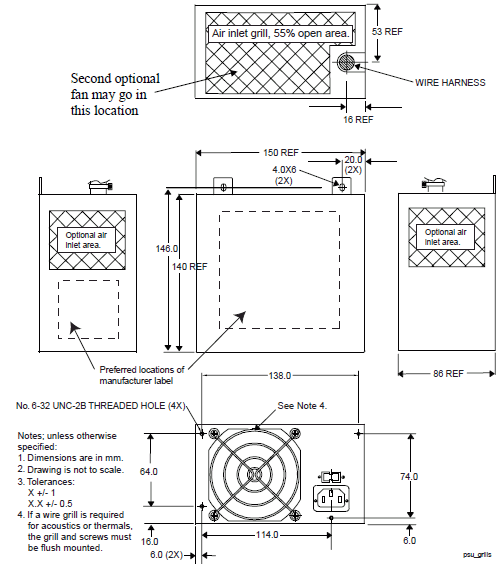 Air inlet grill, 55% open area.

53 REF

Second optional fan may go in this location

WIRE HARNESS

16 REF

150 REF

20.0 (2X)

4.0X6 (2X)

Optional air inlet area.

146.0

140 REF

Optional air inlet area.

Preferred locations of manufacturer label

86 REF

138.0

No. 6-32 UNC-2B THREADED HOLE (4X)

See Note 4.

Notes; unless otherwise specified:
1. Dimensions are in mm.
2. Drawing is not to scale.
3. Tolerances:
X +/- 1
X.X +/- 0.5
4. If a wire grill is required for acoustics or thermals, the grill and screws must be flush mounted.

64.0

74.0

16.0

114.0

6.0

6.0 (2X)

psu_grills