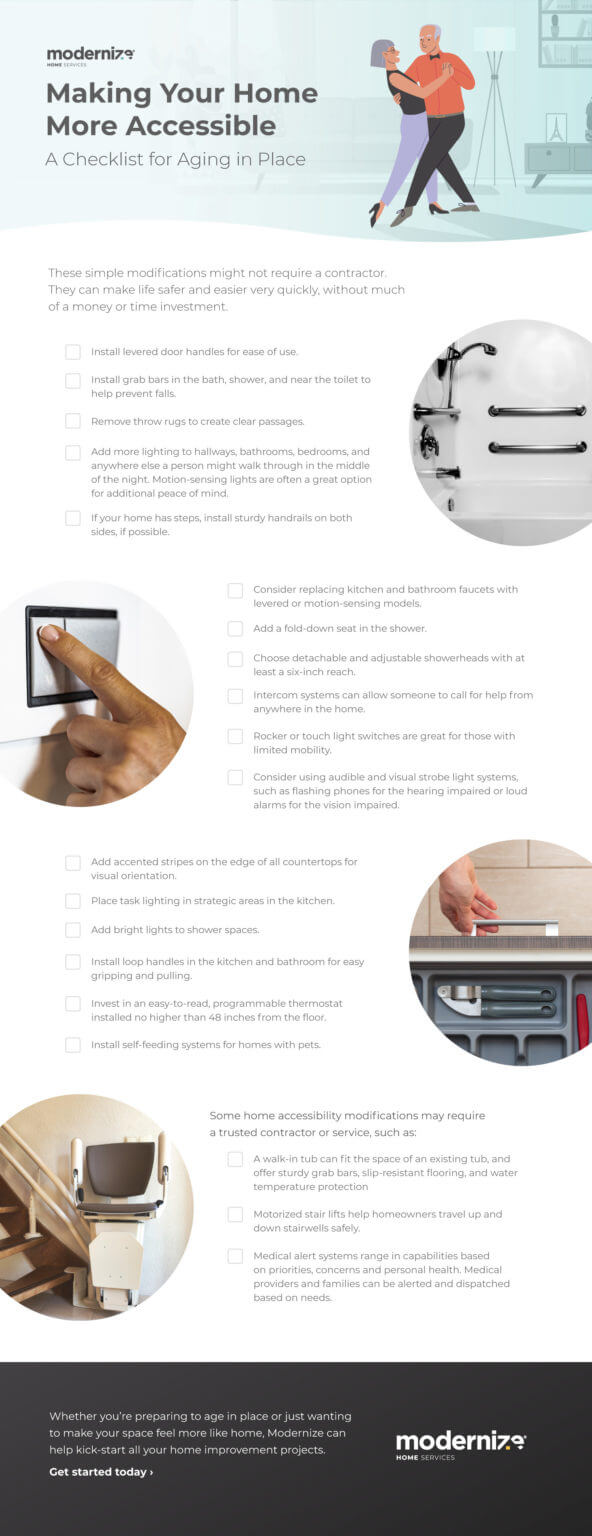 modernize
HOME SERVICES

Making Your Home More Accessible
A Checklist for Aging in Place

These simple modifications might not require a contractor. They can make life safer and easier very quickly, without much of a money or time investment.

Install levered door handles for ease of use.

Install grab bars in the bath, shower, and near the toilet to help prevent falls.

Remove throw rugs to create clear passages.

Add more lighting to hallways, bathrooms, bedrooms, and anywhere else a person might walk through in the middle of the night. Motion-sensing lights are often a great option for additional peace of mind.

If your home has steps, install sturdy handrails on both sides, if possible.

Consider replacing kitchen and bathroom faucets with levered or motion-sensing models.

Add a fold-down seat in the shower.

Choose detachable and adjustable showerheads with at least a six-inch reach.

Intercom systems can allow someone to call for help from anywhere in the home.

Rocker or touch light switches are great for those with limited mobility.

Consider using audible and visual strobe light systems, such as flashing phones for the hearing impaired or loud alarms for the vision impaired.

Add accented stripes on the edge of all countertops for visual orientation.

Place task lighting in strategic areas in the kitchen.

Add bright lights to shower spaces.

Install loop handles in the kitchen and bathroom for easy gripping and pulling.

Invest in an easy-to-read, programmable thermostat installed no higher than 48 inches from the floor.

Install self-feeding systems for homes with pets.

Some home accessibility modifications may require a trusted contractor or service, such as:

A walk-in tub can fit the space of an existing tub, and offer sturdy grab bars, slip-resistant flooring, and water temperature protection

Motorized stair lifts help homeowners travel up and down stairwells safely.

Medical alert systems range in capabilities based on priorities, concerns and personal health. Medical providers and families can be alerted and dispatched based on needs.

Whether you're preparing to age in place or just wanting to make your space feel more like home, Modernize can help kick-start all your home improvement projects.

Get started today ›

modernize
HOME SERVICES