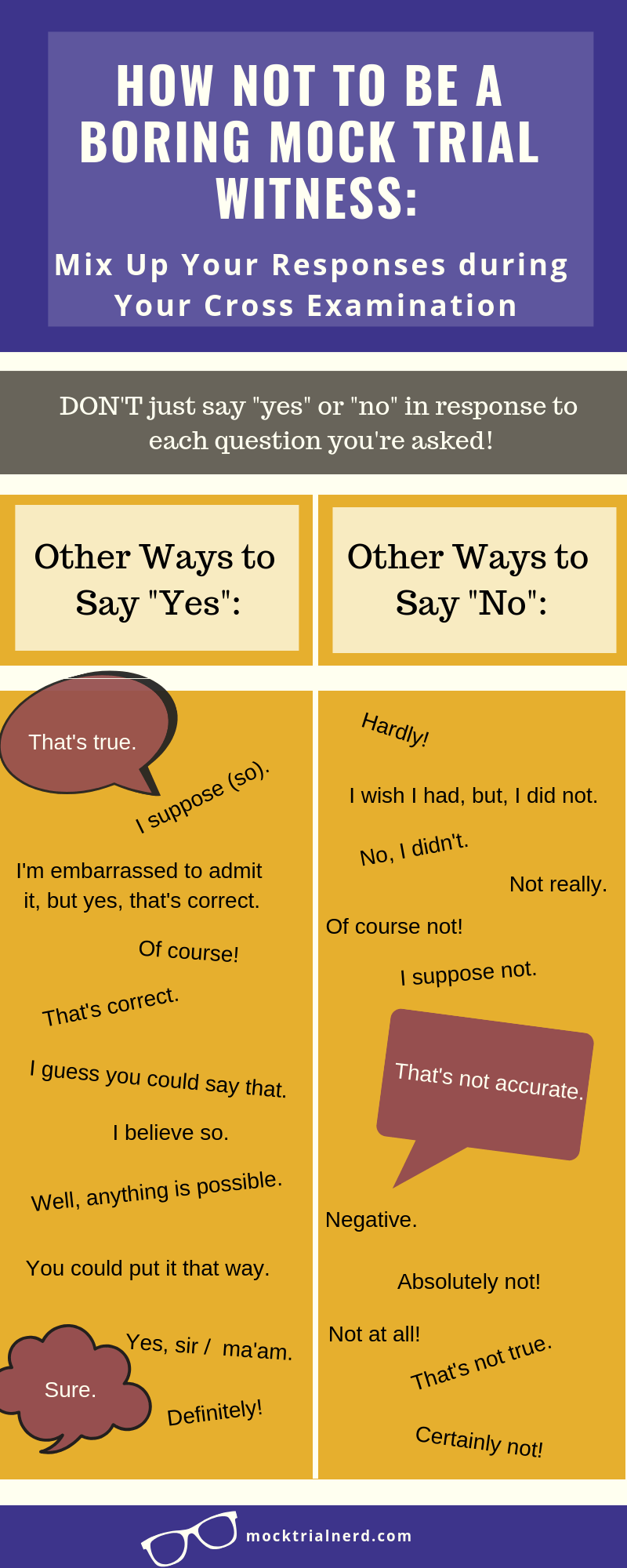 HOW NOT TO BE A BORING MOCK TRIAL WITNESS:

Mix Up Your Responses during Your Cross Examination

DON'T just say "yes" or "no" in response to each question you're asked!

Other Ways to Say "Yes":

That's true.

I suppose (so).

I'm embarrassed to admit it, but yes, that's correct.

Of course!

That's correct.

I guess you could say that.

I believe so.

Well, anything is possible.

You could put it that way.

Yes, sir / ma'am.

Sure.

Definitely!

Other Ways to Say "No":

Hardly!

I wish I had, but, I did not.

No, I didn't.

Not really.

Of course not!

I suppose not.

That's not accurate.

Negative.

Absolutely not!

Not at all!

That's not true.

Certainly not!

mocktrialnerd.com