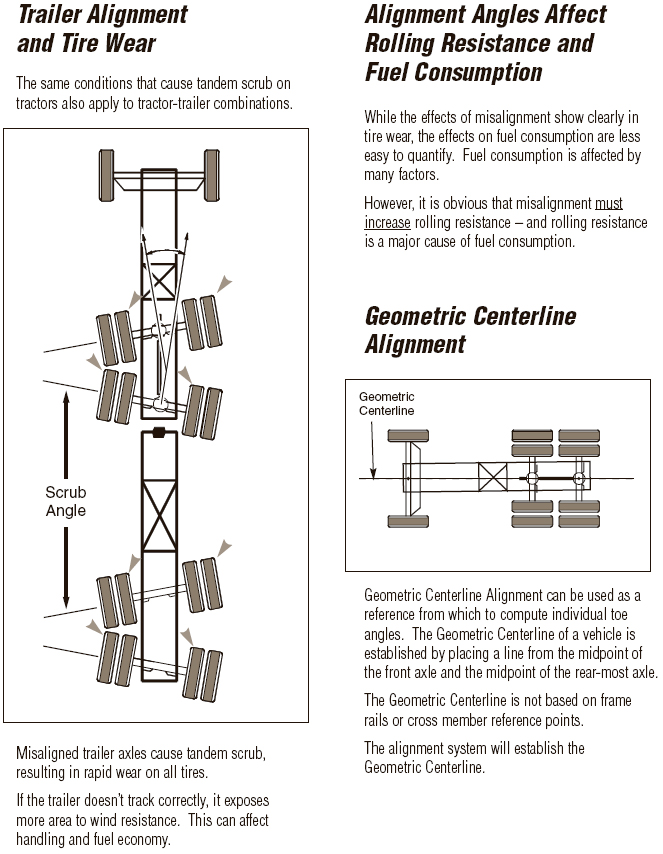 Trailer Alignment and Tire Wear

The same conditions that cause tandem scrub on tractors also apply to tractor-trailer combinations.

Scrub Angle

Misaligned trailer axles cause tandem scrub, resulting in rapid wear on all tires.

If the trailer doesn't track correctly, it exposes more area to wind resistance. This can affect handling and fuel economy.

Alignment Angles Affect Rolling Resistance and Fuel Consumption

While the effects of misalignment show clearly in tire wear, the effects on fuel consumption are less easy to quantify. Fuel consumption is affected by many factors.

However, it is obvious that misalignment must increase rolling resistance – and rolling resistance is a major cause of fuel consumption.

Geometric Centerline Alignment

Geometric Centerline

Geometric Centerline Alignment can be used as a reference from which to compute individual toe angles. The Geometric Centerline of a vehicle is established by placing a line from the midpoint of the front axle and the midpoint of the rear-most axle.

The Geometric Centerline is not based on frame rails or cross member reference points.

The alignment system will establish the Geometric Centerline.