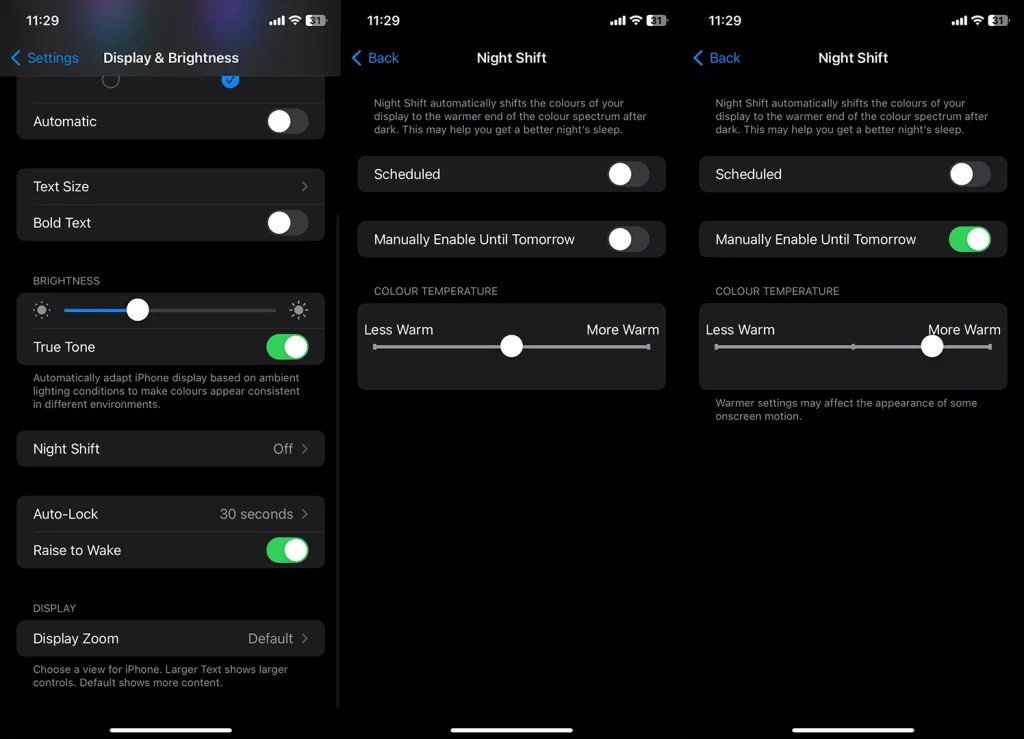 11:29

31

Settings Display & Brightness

Automatic

Text Size

Bold Text

BRIGHTNESS

True Tone

Automatically adapt iPhone display based on ambient lighting conditions to make colours appear consistent in different environments.

Night Shift Off

Auto-Lock 30 seconds

Raise to Wake

DISPLAY

Display Zoom Default

Choose a view for iPhone. Larger Text shows larger controls. Default shows more content.

11:29

31

Back Night Shift

Night Shift automatically shifts the colours of your display to the warmer end of the colour spectrum after dark. This may help you get a better night's sleep.

Scheduled

Manually Enable Until Tomorrow

COLOUR TEMPERATURE

Less Warm More Warm

11:29

31

Back Night Shift

Night Shift automatically shifts the colours of your display to the warmer end of the colour spectrum after dark. This may help you get a better night's sleep.

Scheduled

Manually Enable Until Tomorrow

COLOUR TEMPERATURE

Less Warm More Warm

Warmer settings may affect the appearance of some onscreen motion.